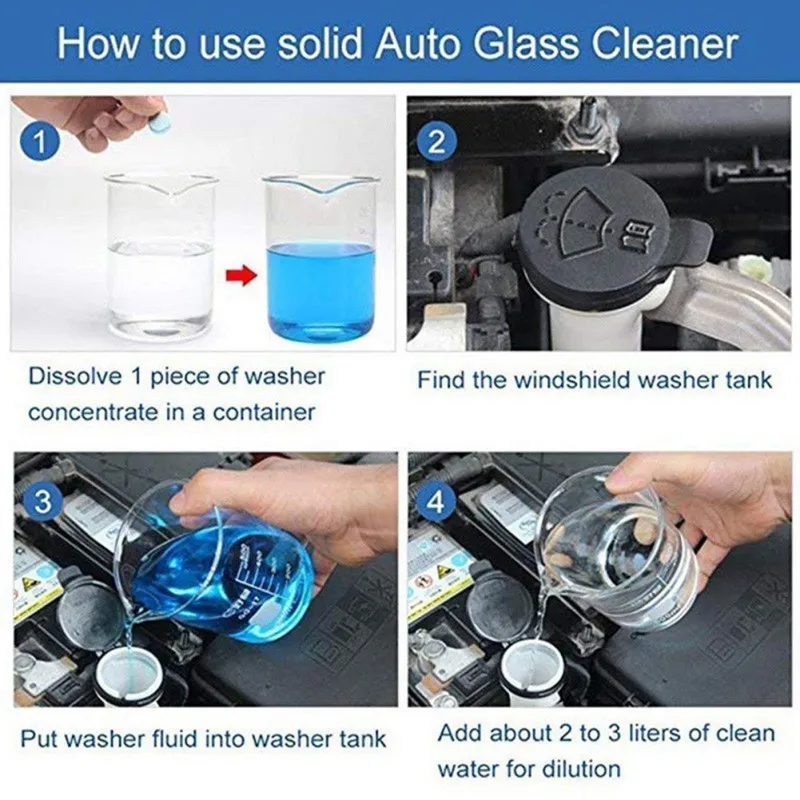 How to use solid Auto Glass Cleaner

1

Dissolve 1 piece of washer concentrate in a container

2

Find the windshield washer tank

3

Put washer fluid into washer tank

4

Add about 2 to 3 liters of clean water for dilution