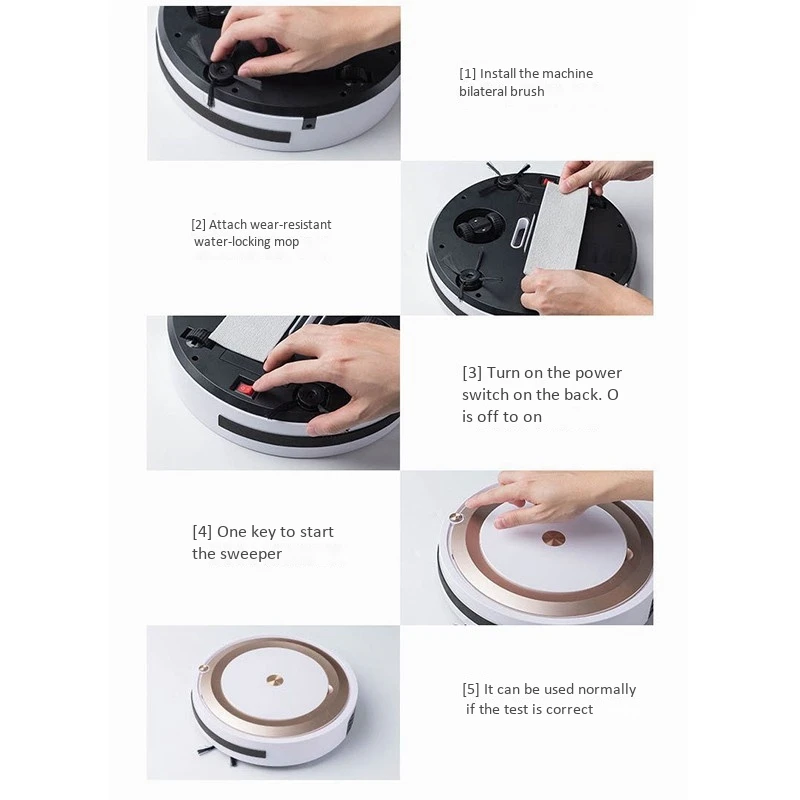 [1] Install the machine bilateral brush

[2] Attach wear-resistant water-locking mop

[3] Turn on the power switch on the back. O is off to on

[4] One key to start the sweeper

[5] It can be used normally if the test is correct