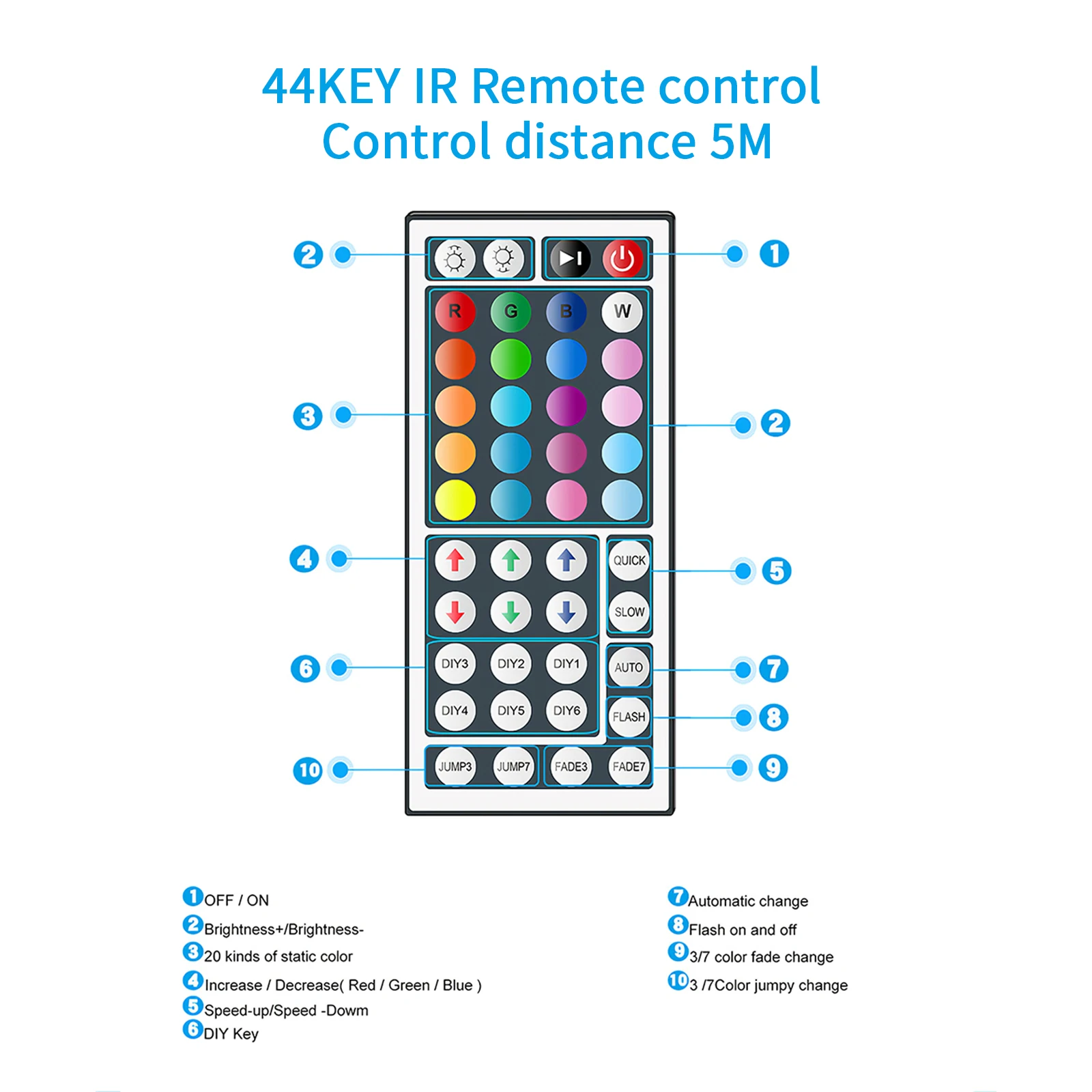 44KEY IR Remote control
Control distance 5M

2
1
R G B W
3
2
4
QUICK
SLOW
5
6
DIY3 DIY2 DIY1
DIY4 DIY5 DIY6
AUTO
7
FLASH
8
10
JUMP3 JUMP7 FADE3 FADE7
9

1 OFF / ON
2 Brightness+/Brightness-
3 20 kinds of static color
4 Increase / Decrease( Red / Green / Blue )
5 Speed-up/Speed -Dowm
6 DIY Key

7 Automatic change
8 Flash on and off
9 3/7 color fade change
10 3 /7Color jumpy change