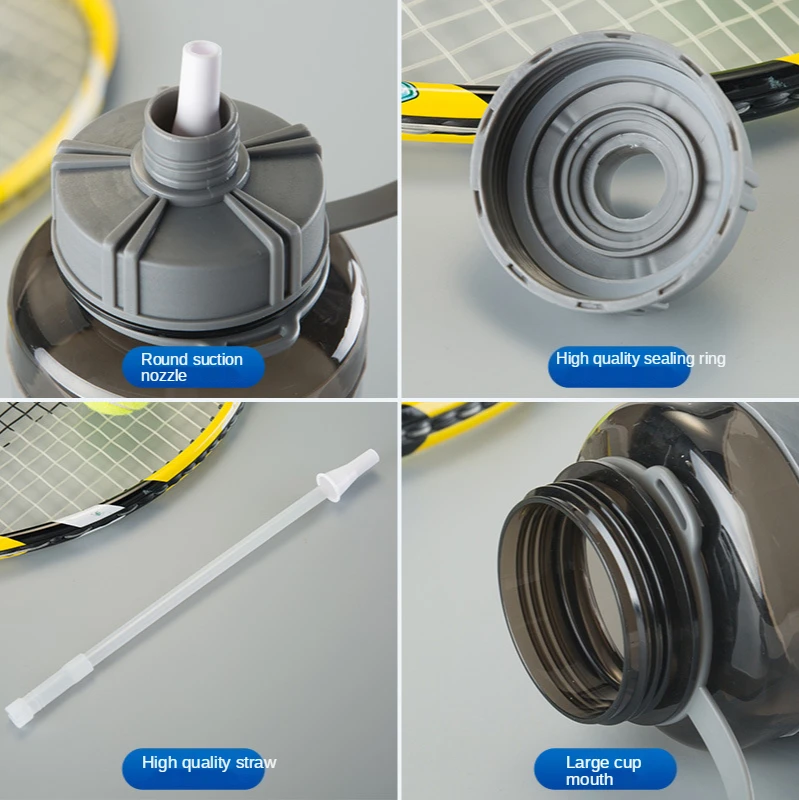 Round suction nozzle

High quality sealing ring

High quality straw

Large cup mouth