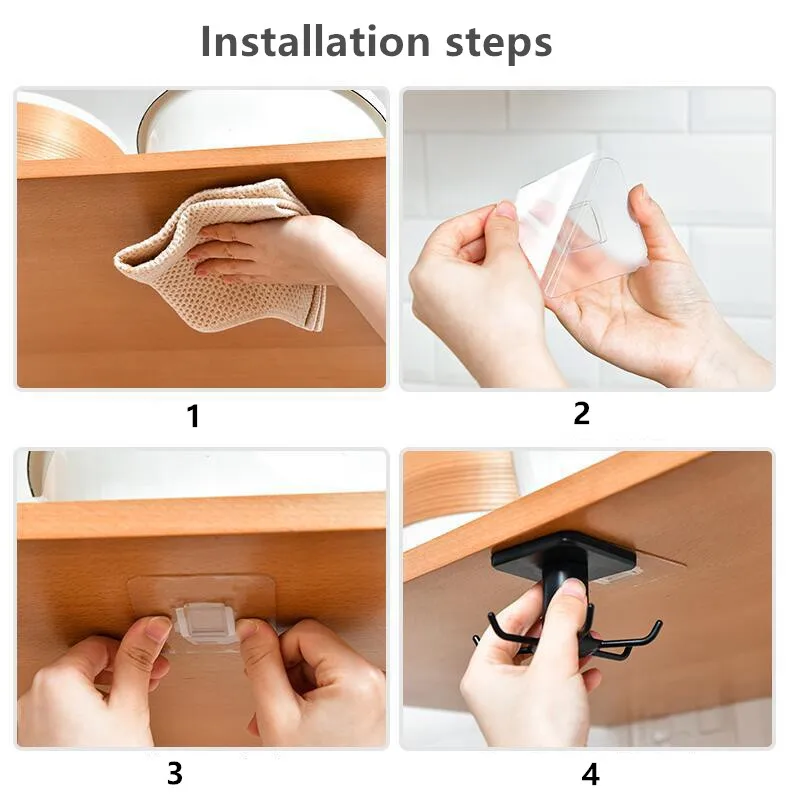 Installation steps

1

2

3

4