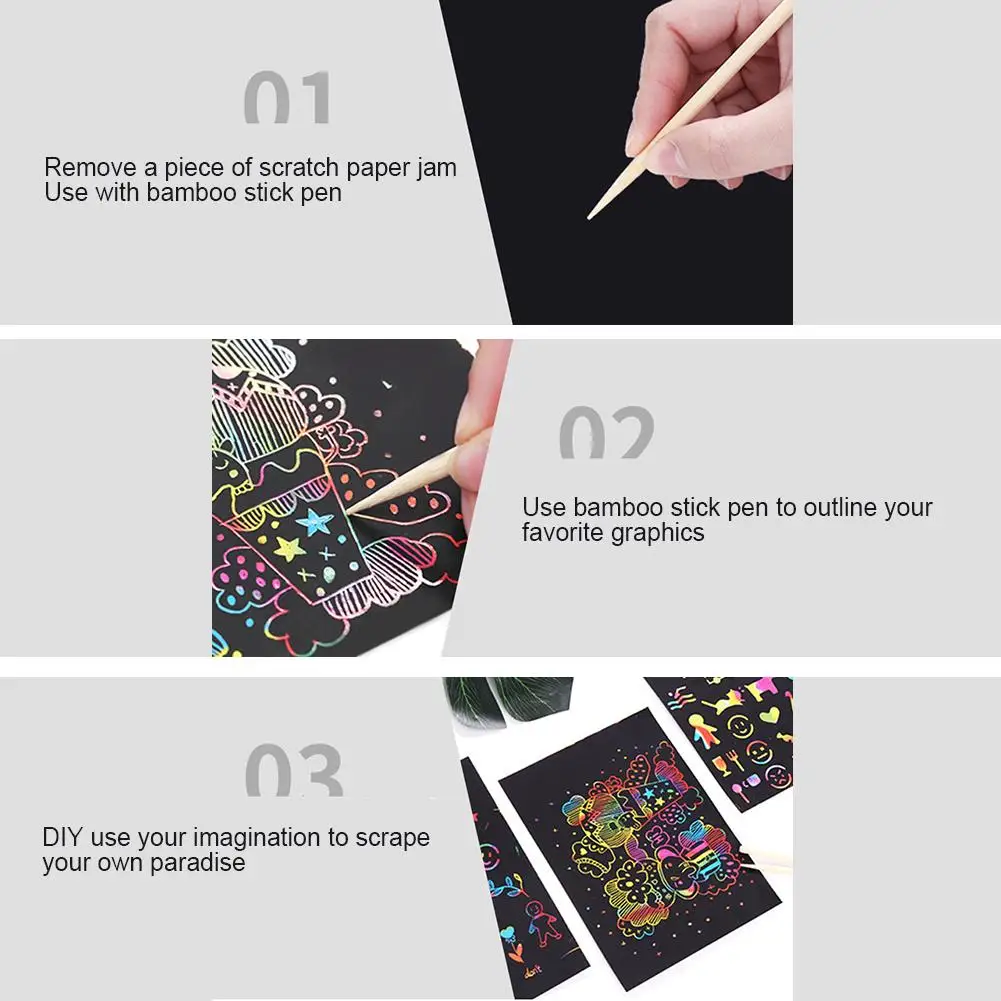 01

Remove a piece of scratch paper jam
Use with bamboo stick pen

02

Use bamboo stick pen to outline your favorite graphics

03

DIY use your imagination to scrape your own paradise