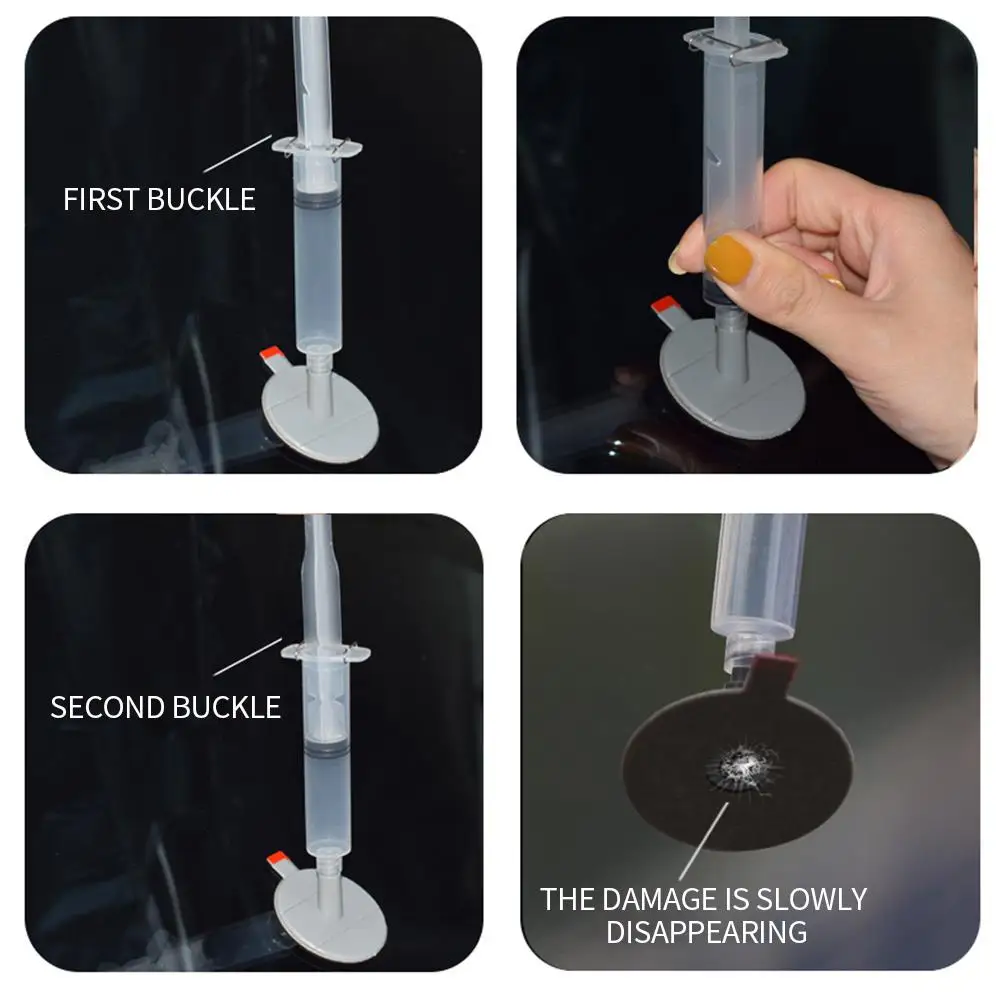 FIRST BUCKLE

SECOND BUCKLE

THE DAMAGE IS SLOWLY DISAPPEARING