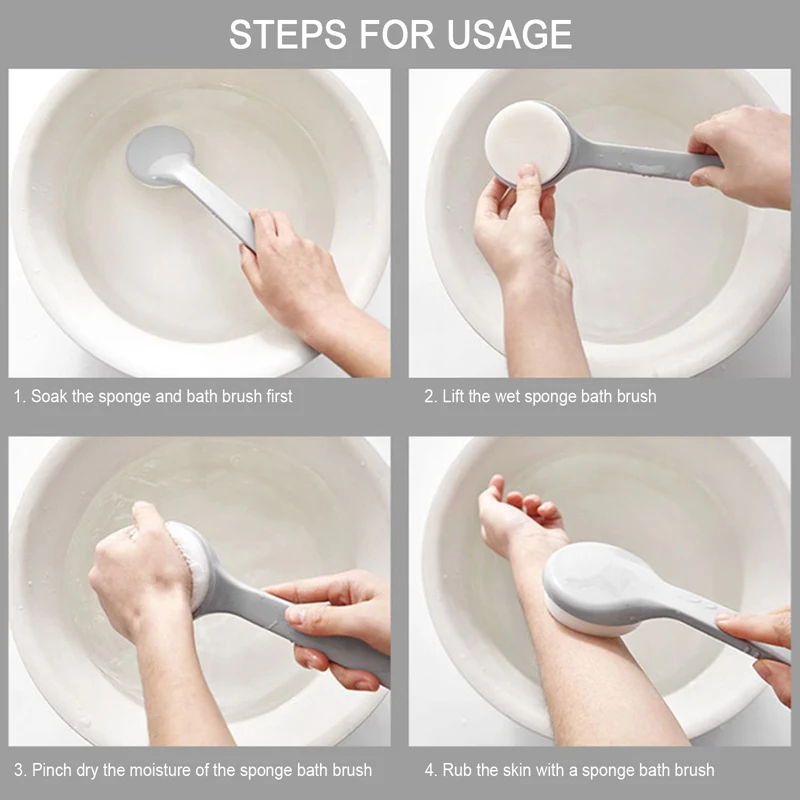 STEPS FOR USAGE

1. Soak the sponge and bath brush first

2. Lift the wet sponge bath brush

3. Pinch dry the moisture of the sponge bath brush

4. Rub the skin with a sponge bath brush