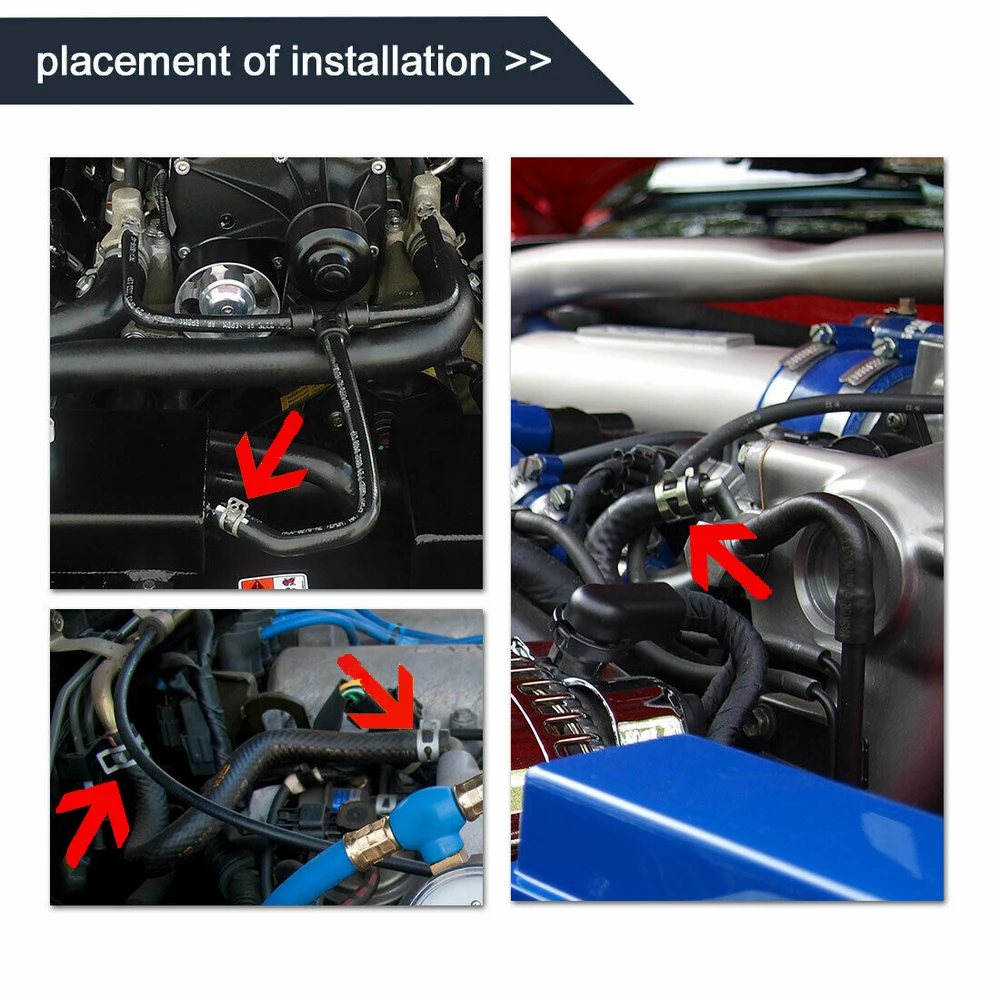 placement of installation >>