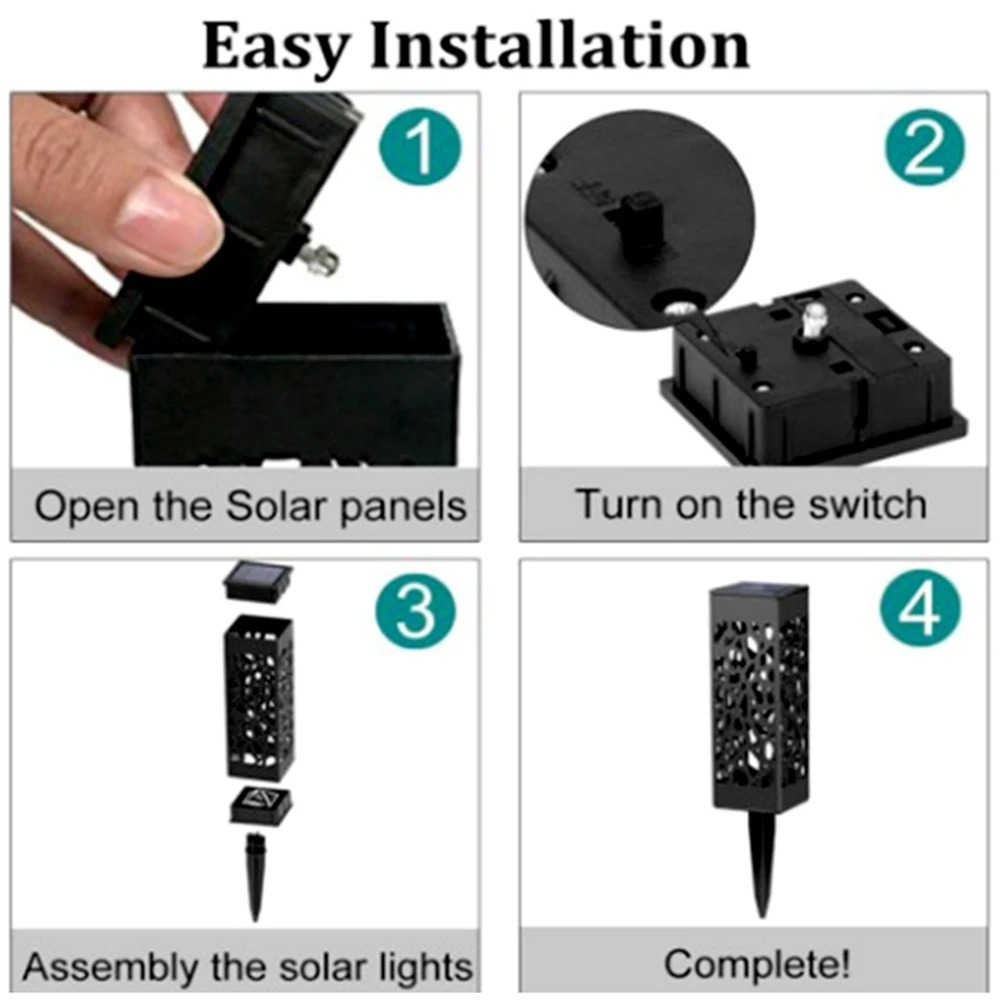 Easy Installation

1

Open the Solar panels

2

Turn on the switch

3

Assembly the solar lights

4

Complete!