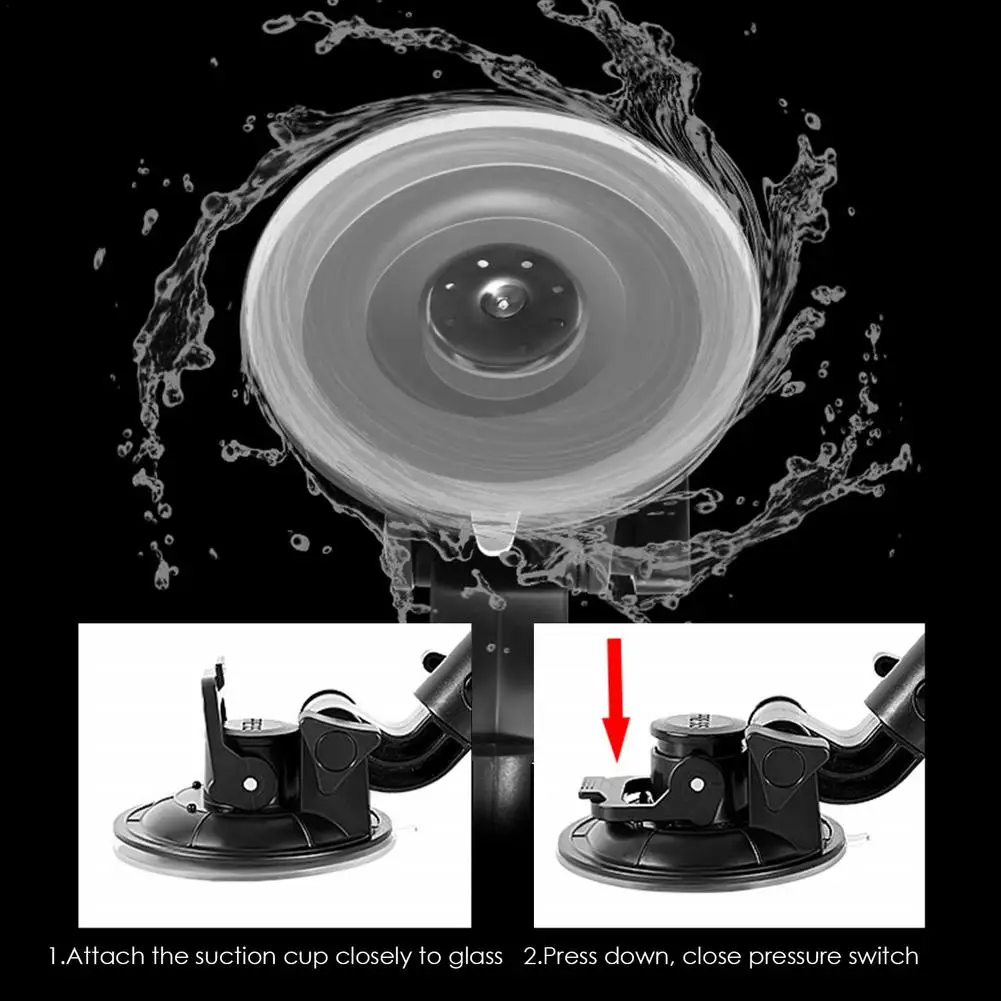 1.Attach the suction cup closely to glass

2.Press down, close pressure switch