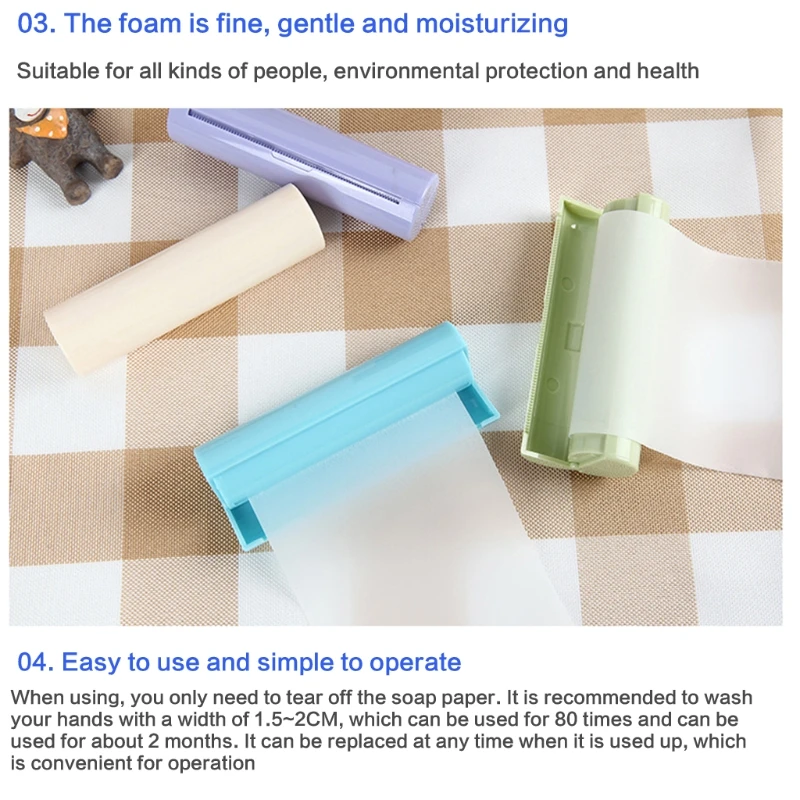 03. The foam is fine, gentle and moisturizing

Suitable for all kinds of people, environmental protection and health

04. Easy to use and simple to operate

When using, you only need to tear off the soap paper. It is recommended to wash your hands with a width of 1.5~2CM, which can be used for 80 times and can be used for about 2 months. It can be replaced at any time when it is used up, which is convenient for operation