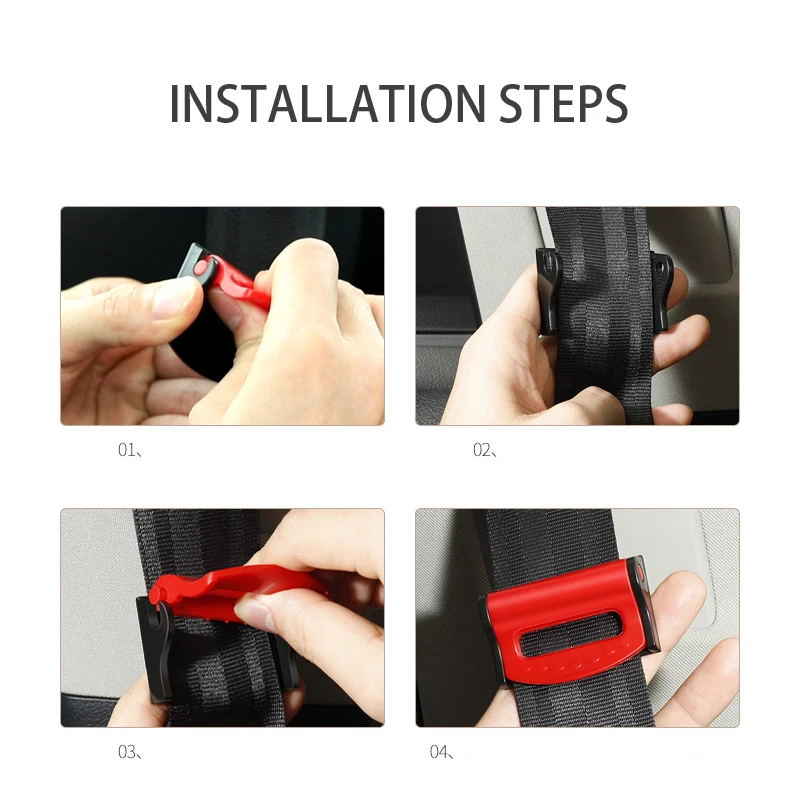 INSTALLATION STEPS

01、

02、

03、

04、