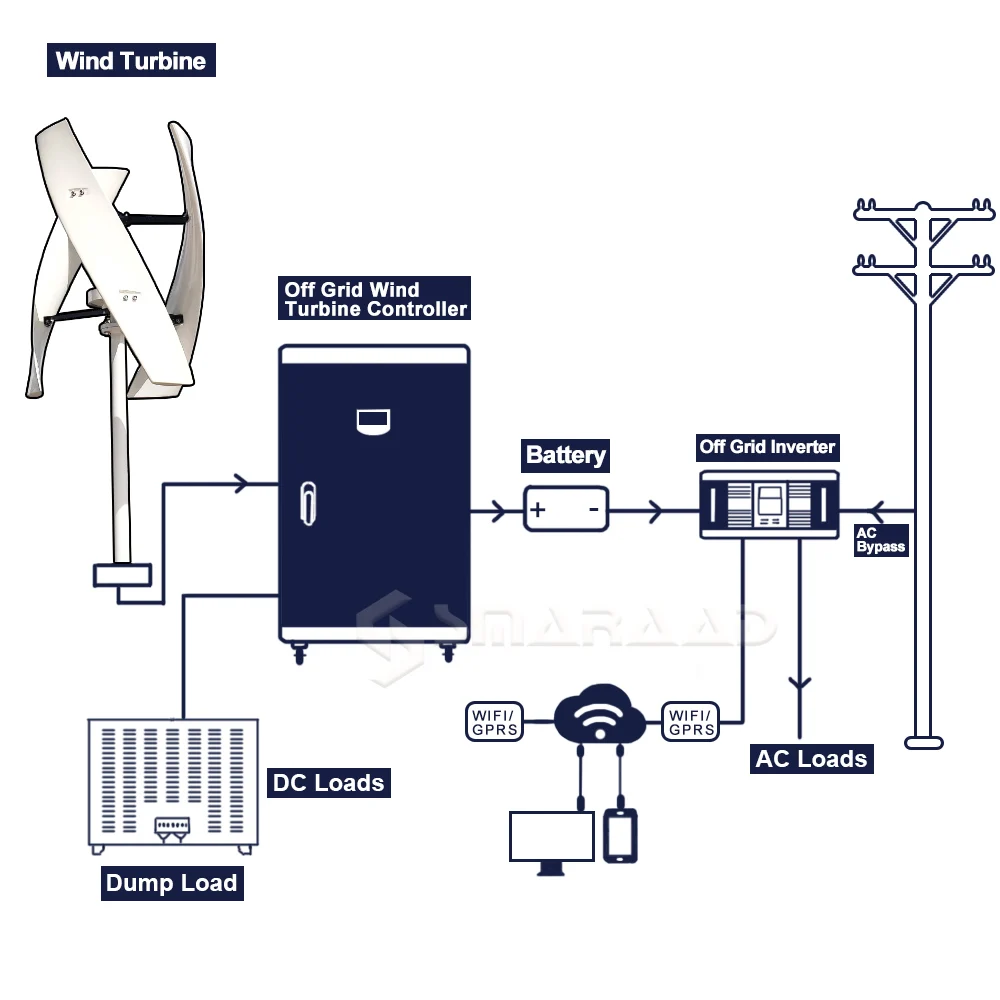 Wind Turbine

Off Grid Wind Turbine Controller

Battery

+ -

Off Grid Inverter

AC Bypass

SMARAAD

WIFI/ GPRS

WIFI/ GPRS

AC Loads

DC Loads

Dump Load