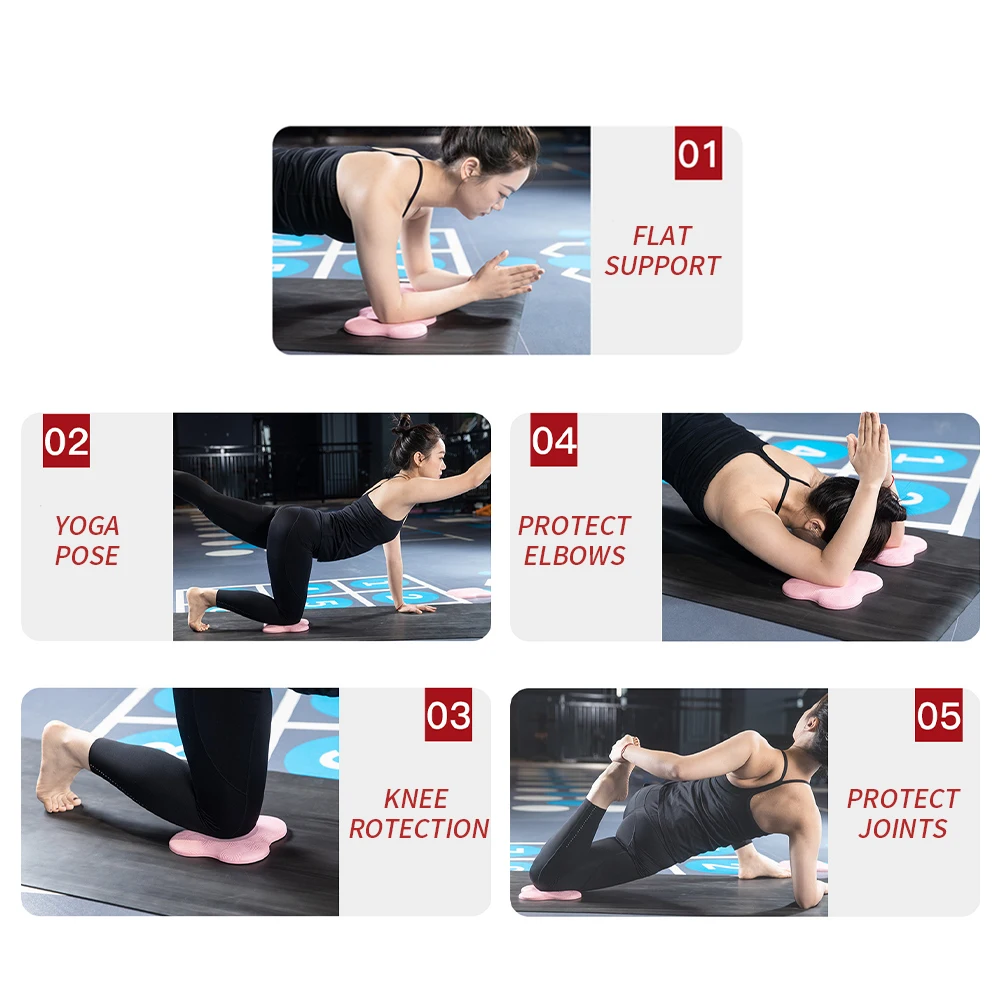 01
FLAT SUPPORT

02
YOGA POSE

04
PROTECT ELBOWS

03
KNEE ROTECTION

05
PROTECT JOINTS