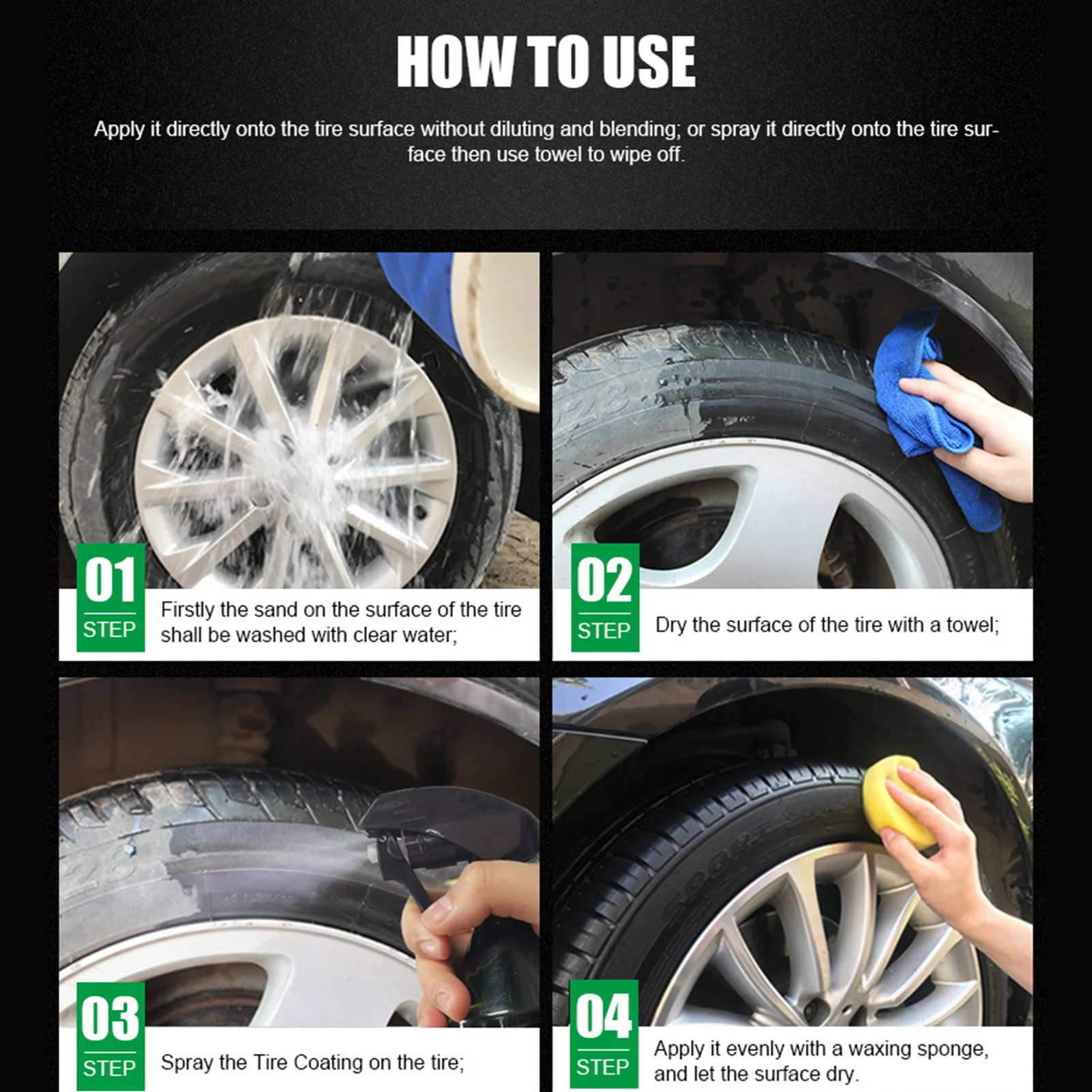 HOW TO USE

Apply it directly onto the tire surface without diluting and blending; or spray it directly onto the tire surface then use towel to wipe off.

01
STEP
Firstly the sand on the surface of the tire shall be washed with clear water;

02
STEP
Dry the surface of the tire with a towel;

03
STEP
Spray the Tire Coating on the tire;

04
STEP
Apply it evenly with a waxing sponge, and let the surface dry.