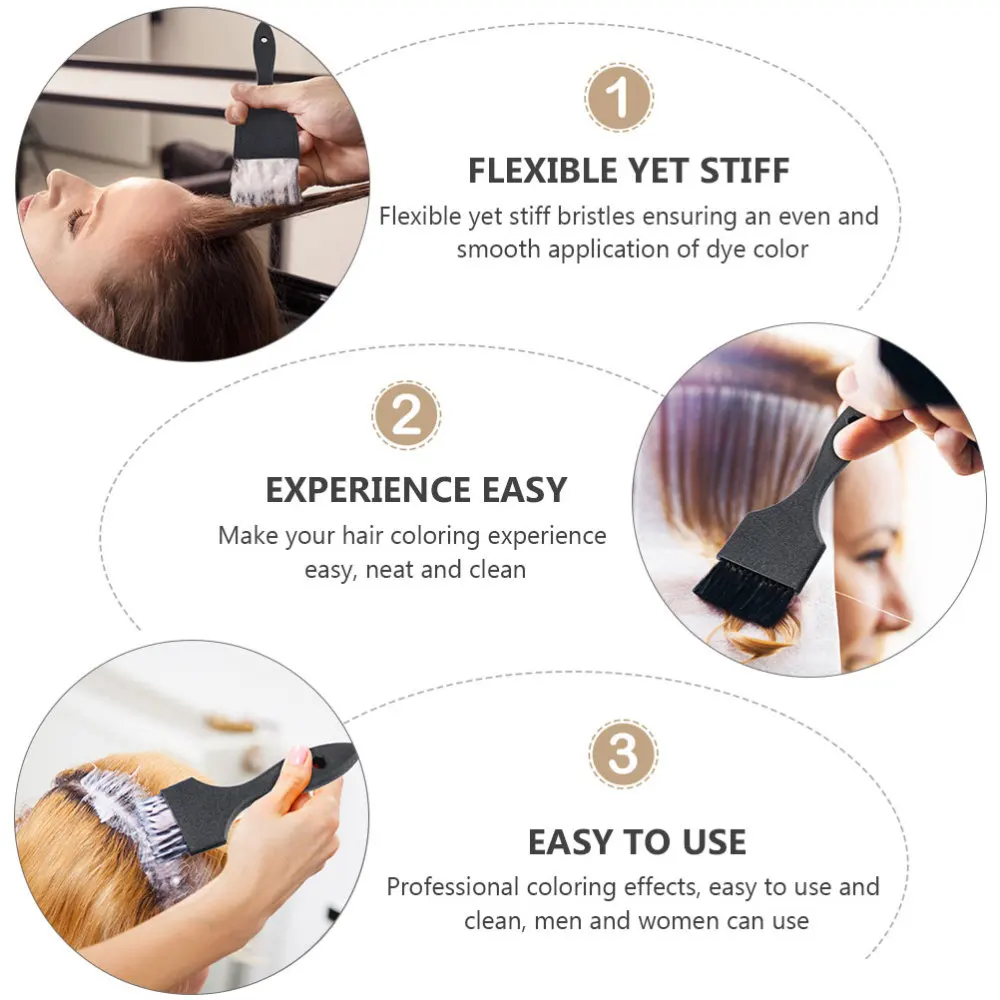 1

FLEXIBLE YET STIFF

Flexible yet stiff bristles ensuring an even and smooth application of dye color

2

EXPERIENCE EASY

Make your hair coloring experience easy, neat and clean

3

EASY TO USE

Professional coloring effects, easy to use and clean, men and women can use