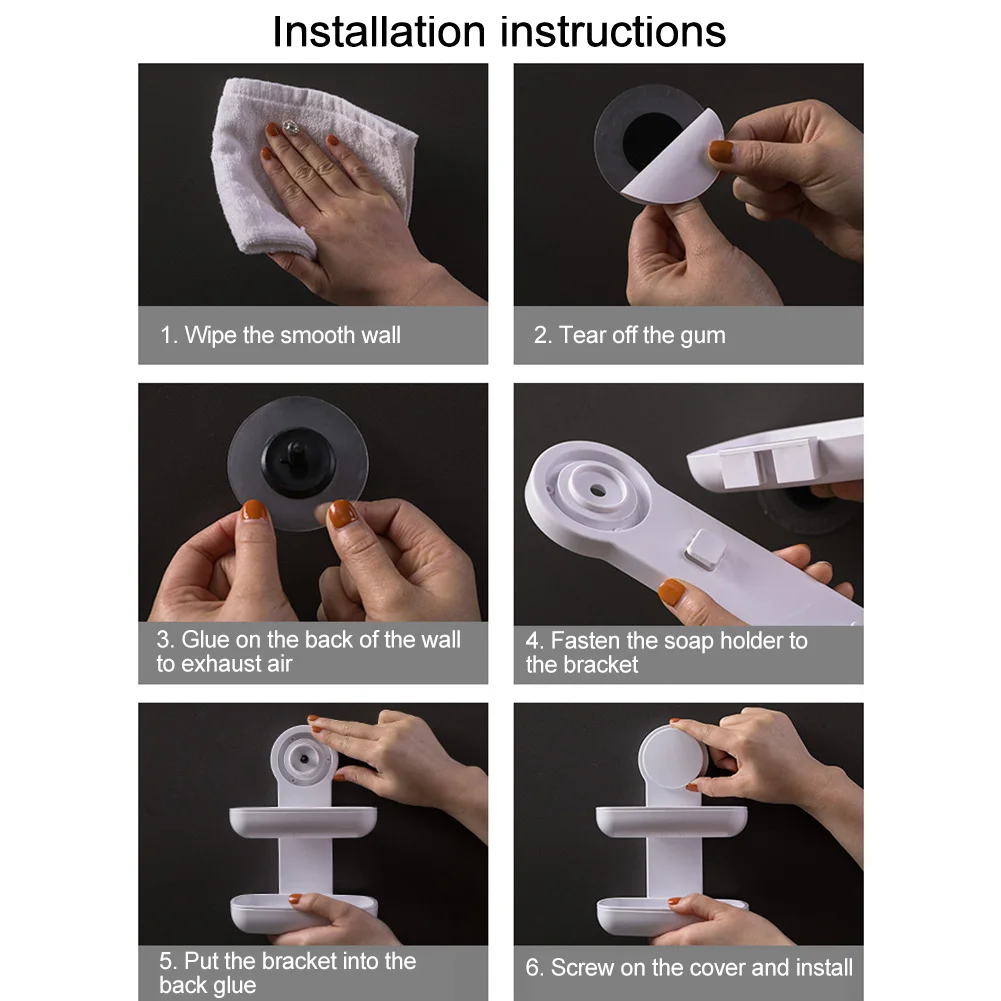 Installation instructions

1. Wipe the smooth wall

2. Tear off the gum

3. Glue on the back of the wall to exhaust air

4. Fasten the soap holder to the bracket

5. Put the bracket into the back glue

6. Screw on the cover and install