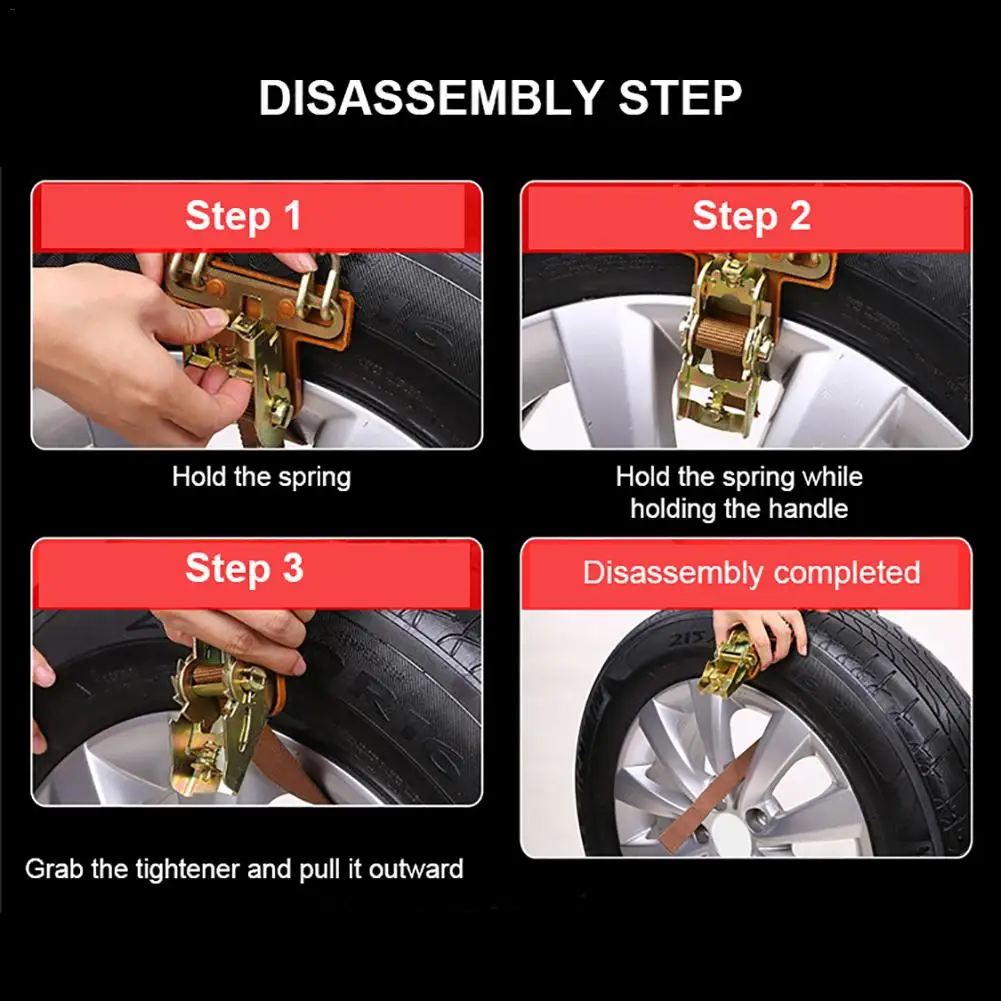 DISASSEMBLY STEP

Step 1

Hold the spring

Step 2

Hold the spring while holding the handle

Step 3

Grab the tightener and pull it outward

Disassembly completed