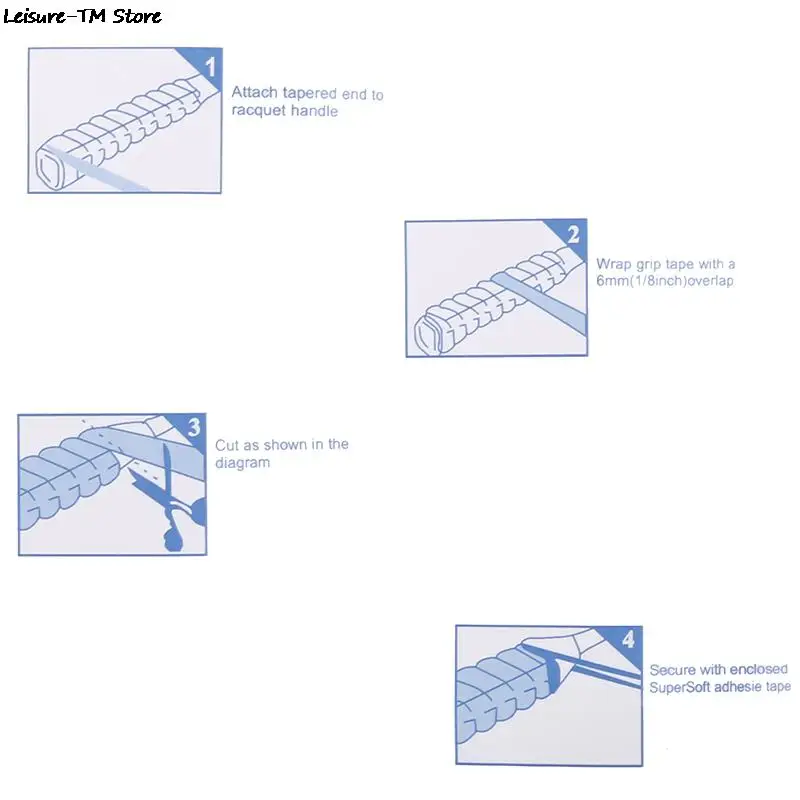 Leisure-TM Store

1

Attach tapered end to racquet handle

2

Wrap grip tape with a 6mm(1/8inch)overlap

3

Cut as shown in the diagram

4

Secure with enclosed SuperSoft adhesie tape