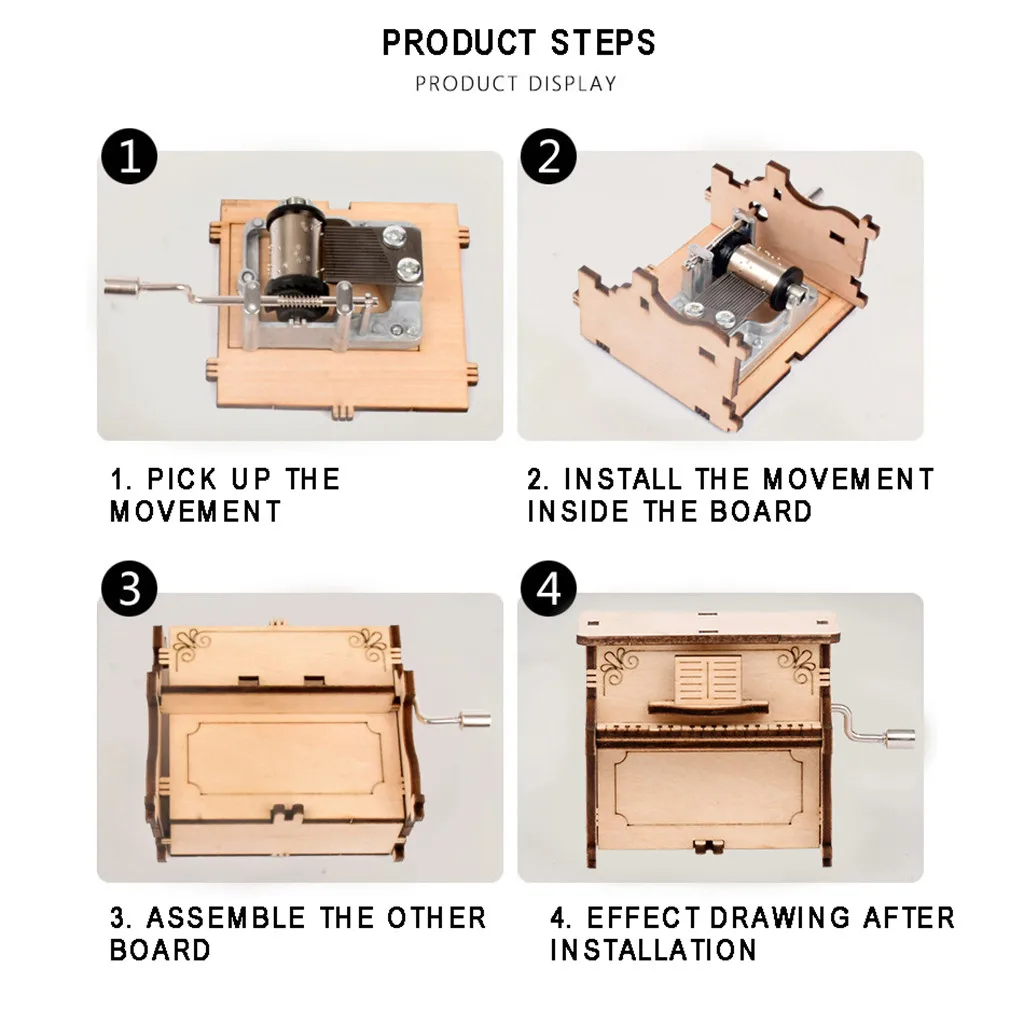 PRODUCT STEPS
PRODUCT DISPLAY

1

2

1. PICK UP THE MOVEMENT

2. INSTALL THE MOVEMENT INSIDE THE BOARD

3

4

3. ASSEMBLE THE OTHER BOARD

4. EFFECT DRAWING AFTER INSTALLATION