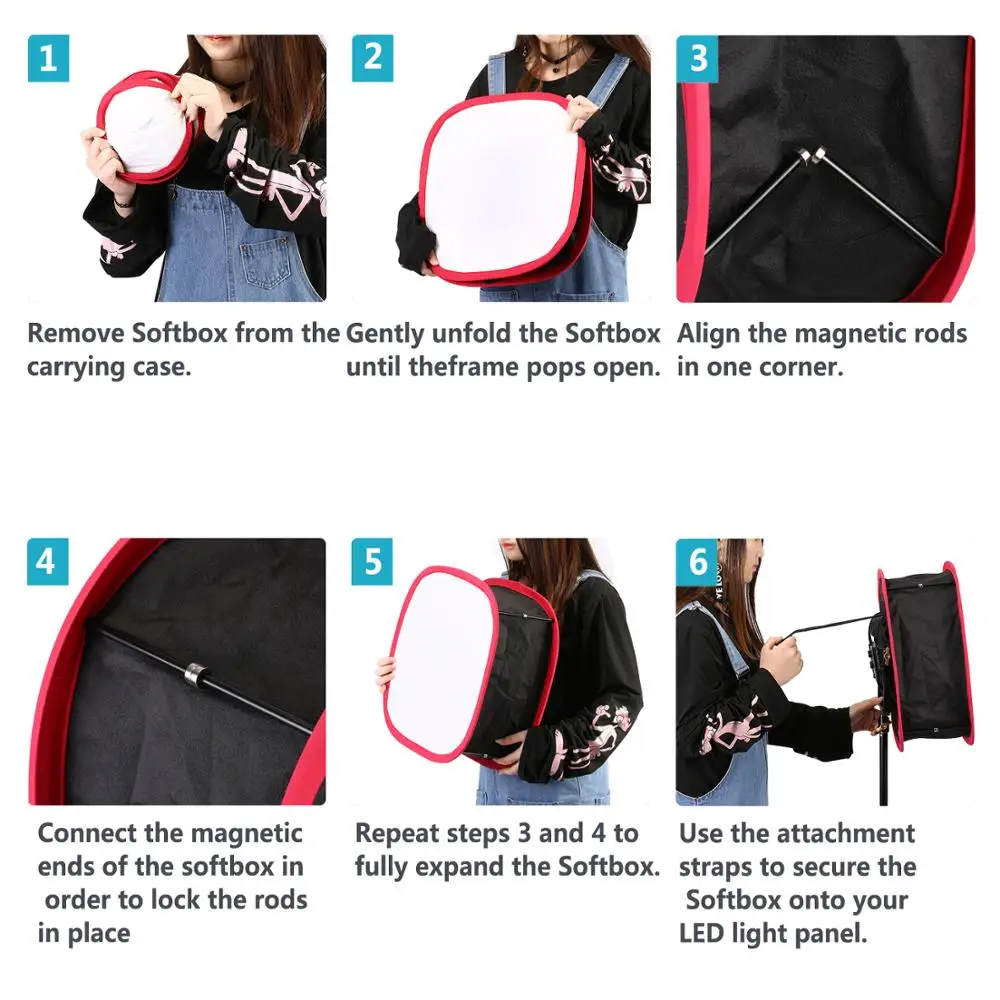 1

Remove Softbox from the carrying case.

2

Gently unfold the Softbox until theframe pops open.

3

Align the magnetic rods in one corner.

4

Connect the magnetic ends of the softbox in order to lock the rods in place

5

Repeat steps 3 and 4 to fully expand the Softbox.

6

Use the attachment straps to secure the Softbox onto your LED light panel.