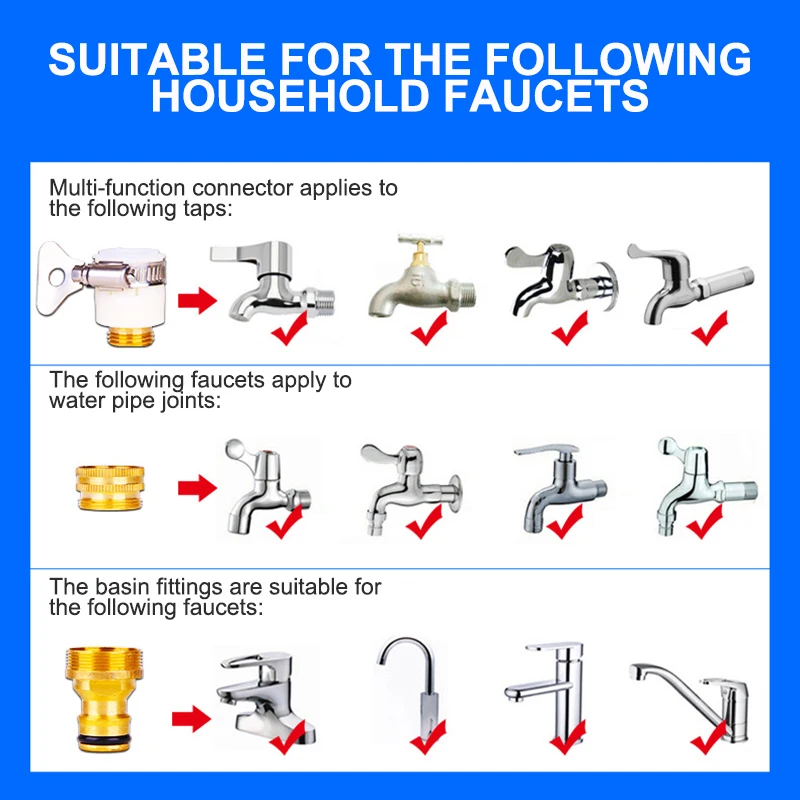 SUITABLE FOR THE FOLLOWING HOUSEHOLD FAUCETS

Multi-function connector applies to the following taps:

The following faucets apply to water pipe joints:

The basin fittings are suitable for the following faucets: