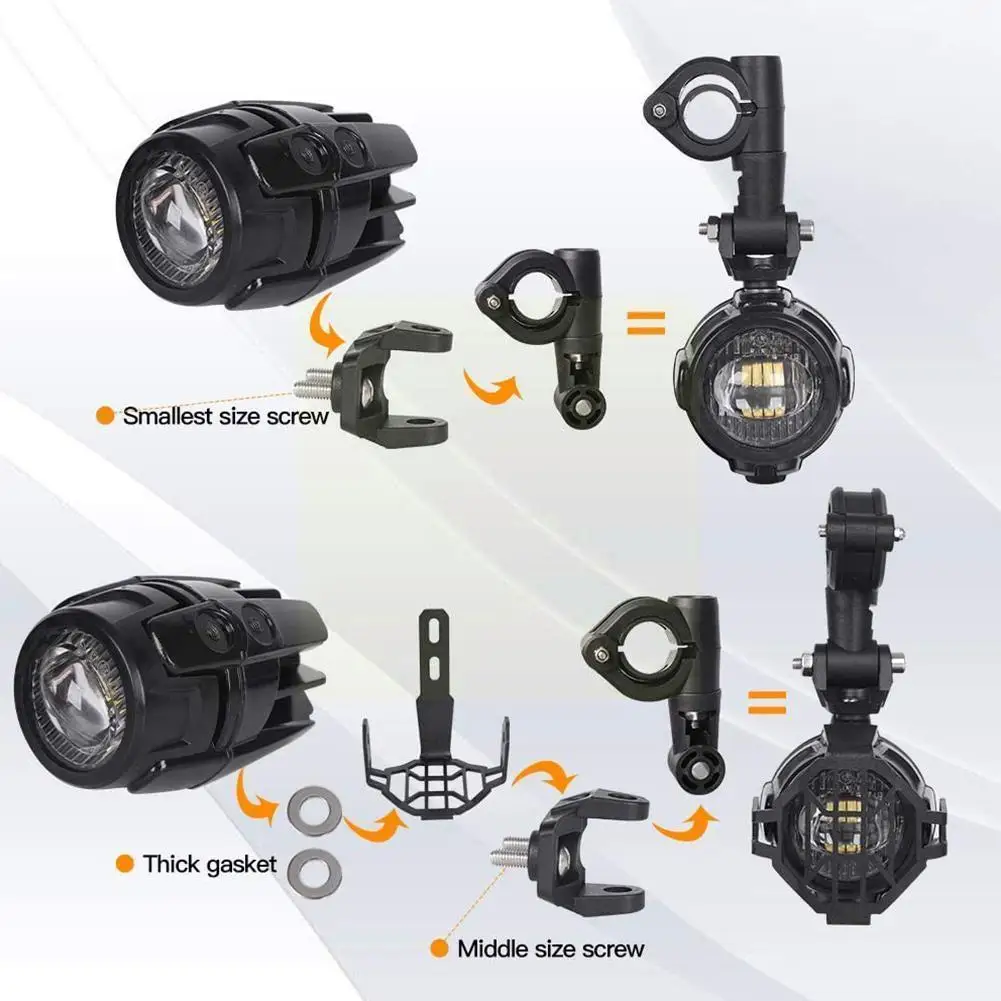 Smallest size screw

Thick gasket

Middle size screw