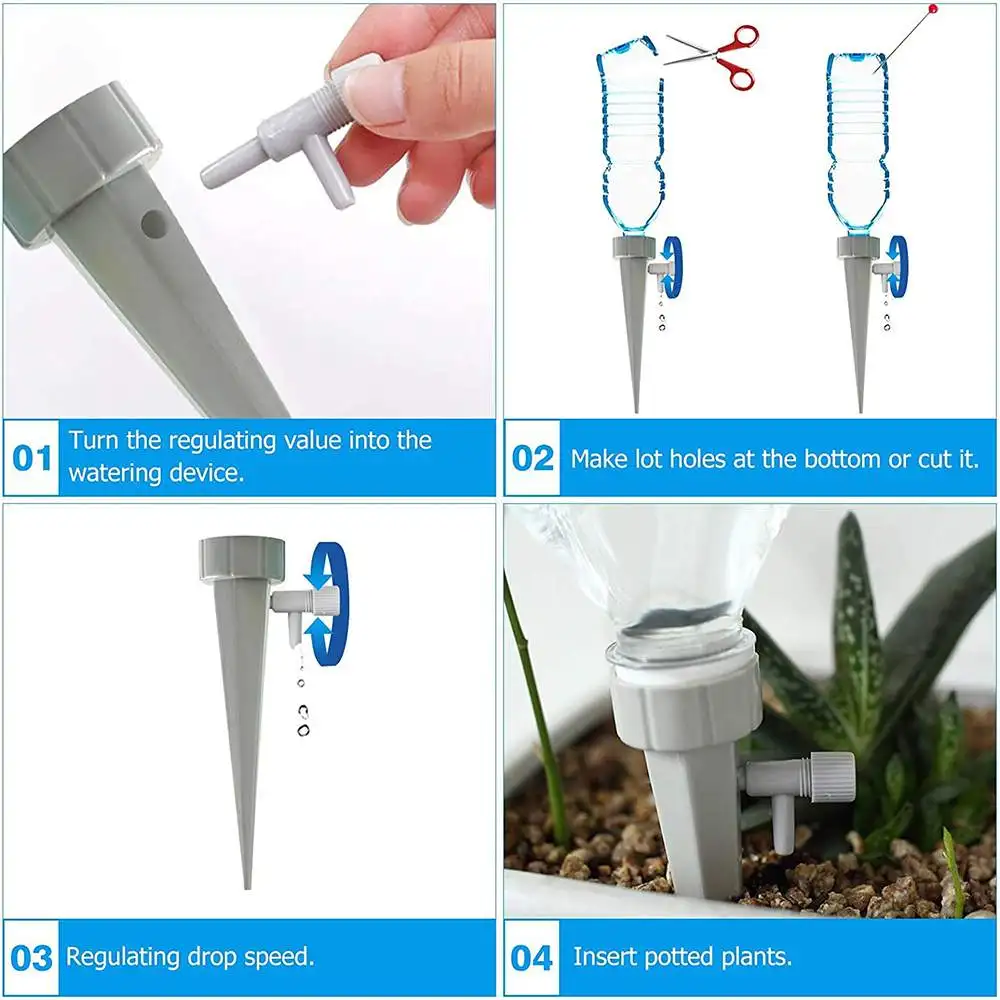 01 Turn the regulating value into the watering device.

02 Make lot holes at the bottom or cut it.

03 Regulating drop speed.

04 Insert potted plants.