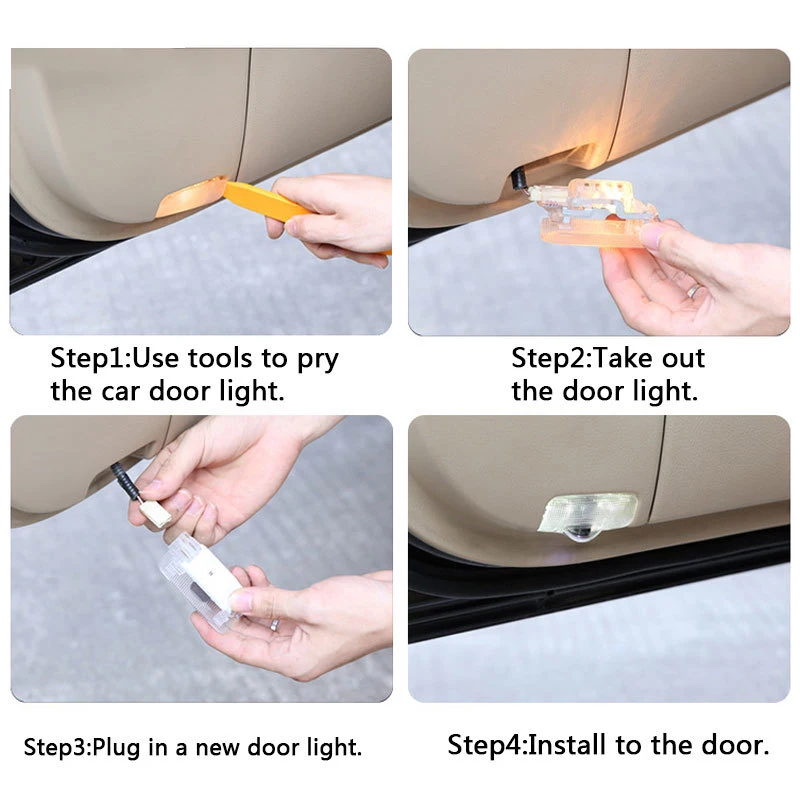 Step1:Use tools to pry the car door light.

Step2:Take out the door light.

Step3:Plug in a new door light.

Step4:Install to the door.