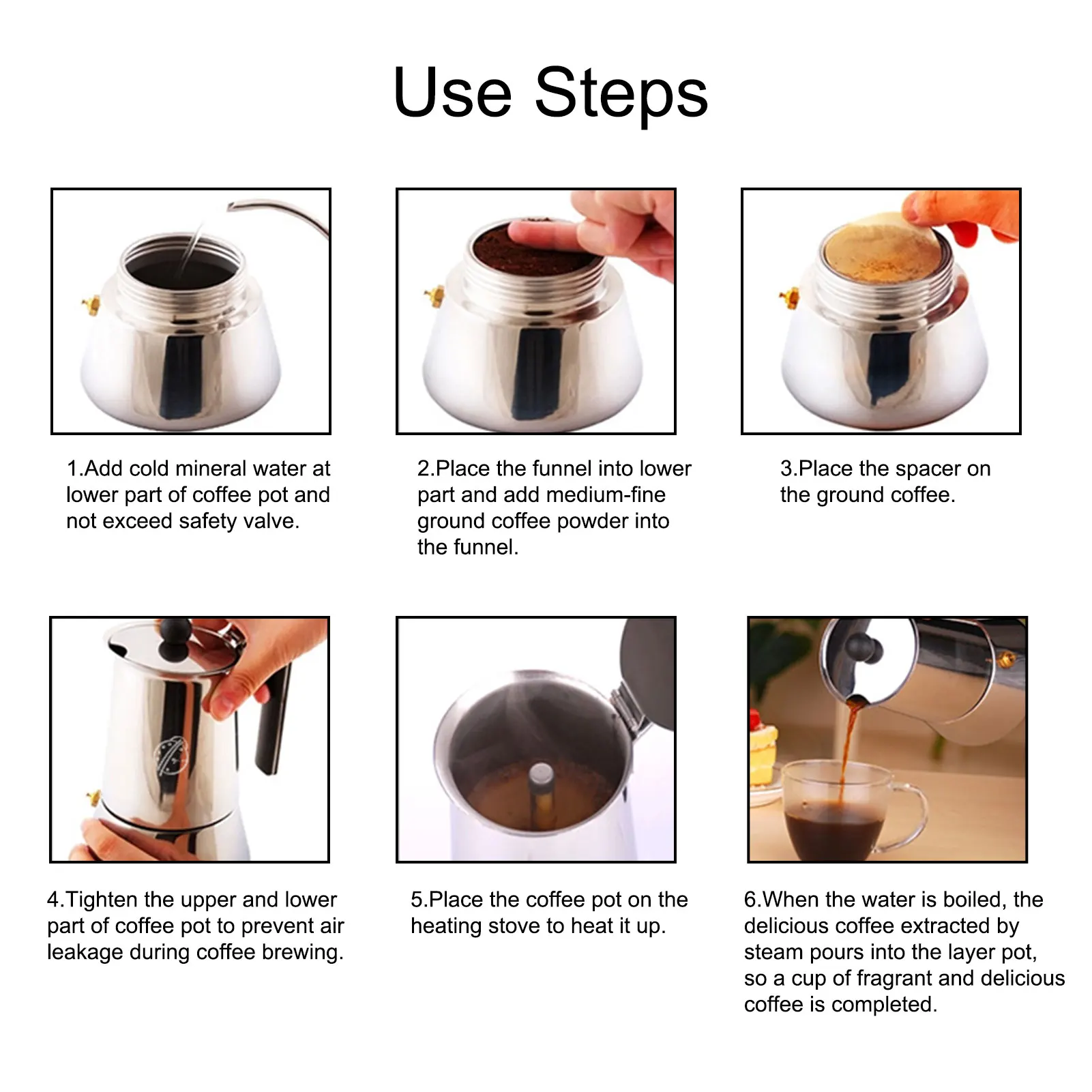 Use Steps

1.Add cold mineral water at lower part of coffee pot and not exceed safety valve.

2.Place the funnel into lower part and add medium-fine ground coffee powder into the funnel.

3.Place the spacer on the ground coffee.

4.Tighten the upper and lower part of coffee pot to prevent air leakage during coffee brewing.

5.Place the coffee pot on the heating stove to heat it up.

6.When the water is boiled, the delicious coffee extracted by steam pours into the layer pot, so a cup of fragrant and delicious coffee is completed.