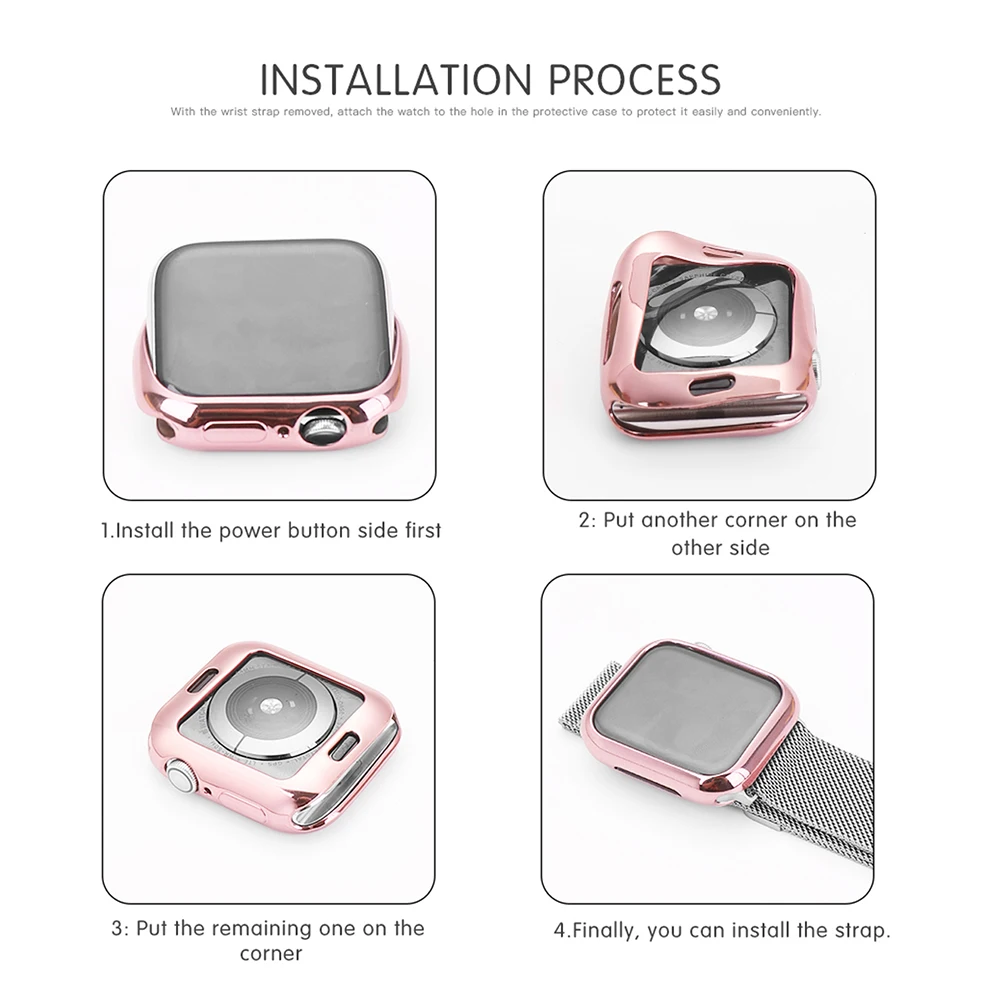 INSTALLATION PROCESS

With the wrist strap removed, attach the watch to the hole in the protective case to protect it easily and conveniently.

1.Install the power button side first

2: Put another corner on the other side

3: Put the remaining one on the corner

4.Finally, you can install the strap.