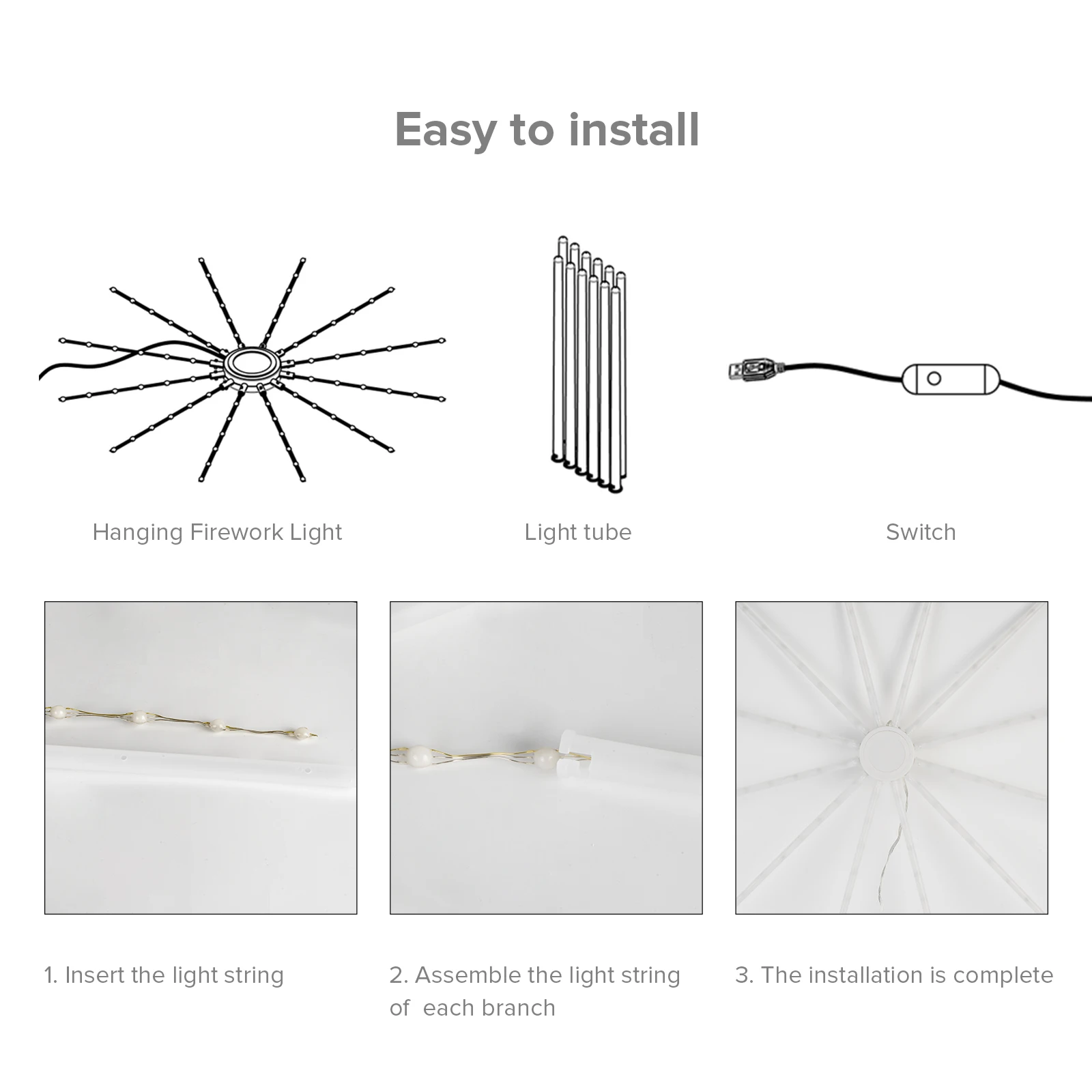 Easy to install

Hanging Firework Light

Light tube

Switch

1. Insert the light string

2. Assemble the light string of each branch

3. The installation is complete