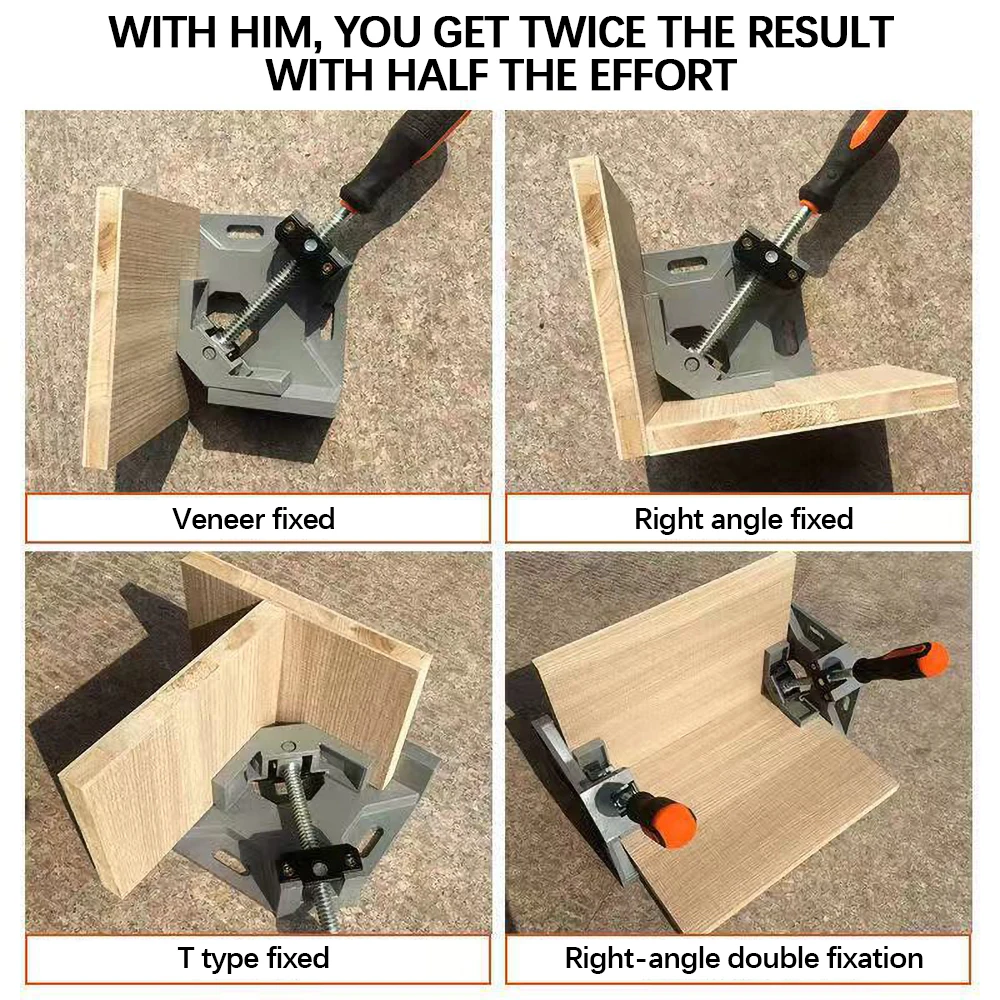 WITH HIM, YOU GET TWICE THE RESULT WITH HALF THE EFFORT

Veneer fixed

Right angle fixed

T type fixed

Right-angle double fixation