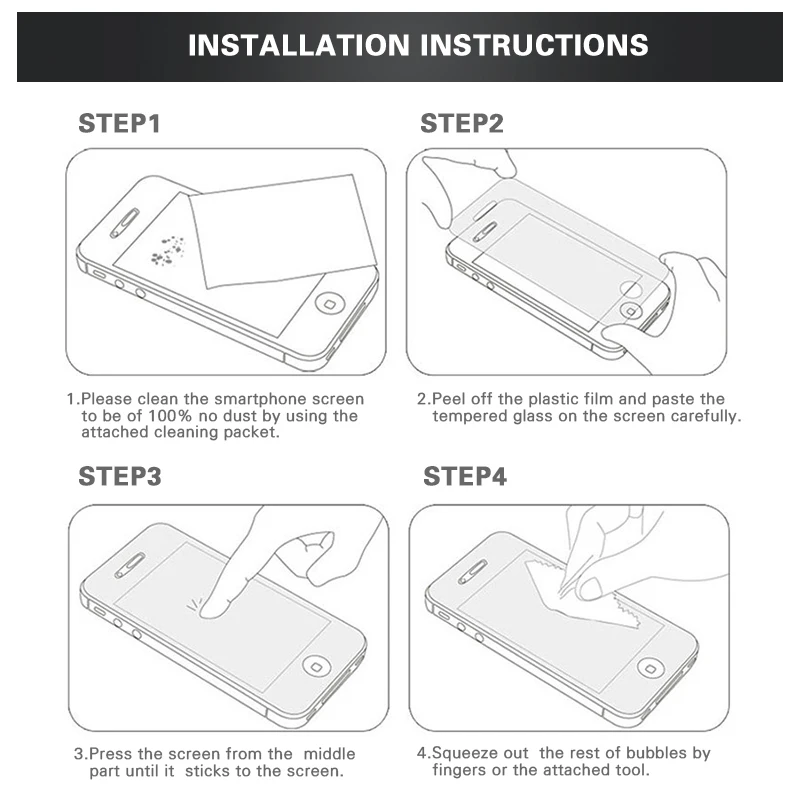 INSTALLATION INSTRUCTIONS

STEP1

1.Please clean the smartphone screen to be of 100% no dust by using the attached cleaning packet.

STEP2

2.Peel off the plastic film and paste the tempered glass on the screen carefully.

STEP3

3.Press the screen from the middle part until it sticks to the screen.

STEP4

4.Squeeze out the rest of bubbles by fingers or the attached tool.