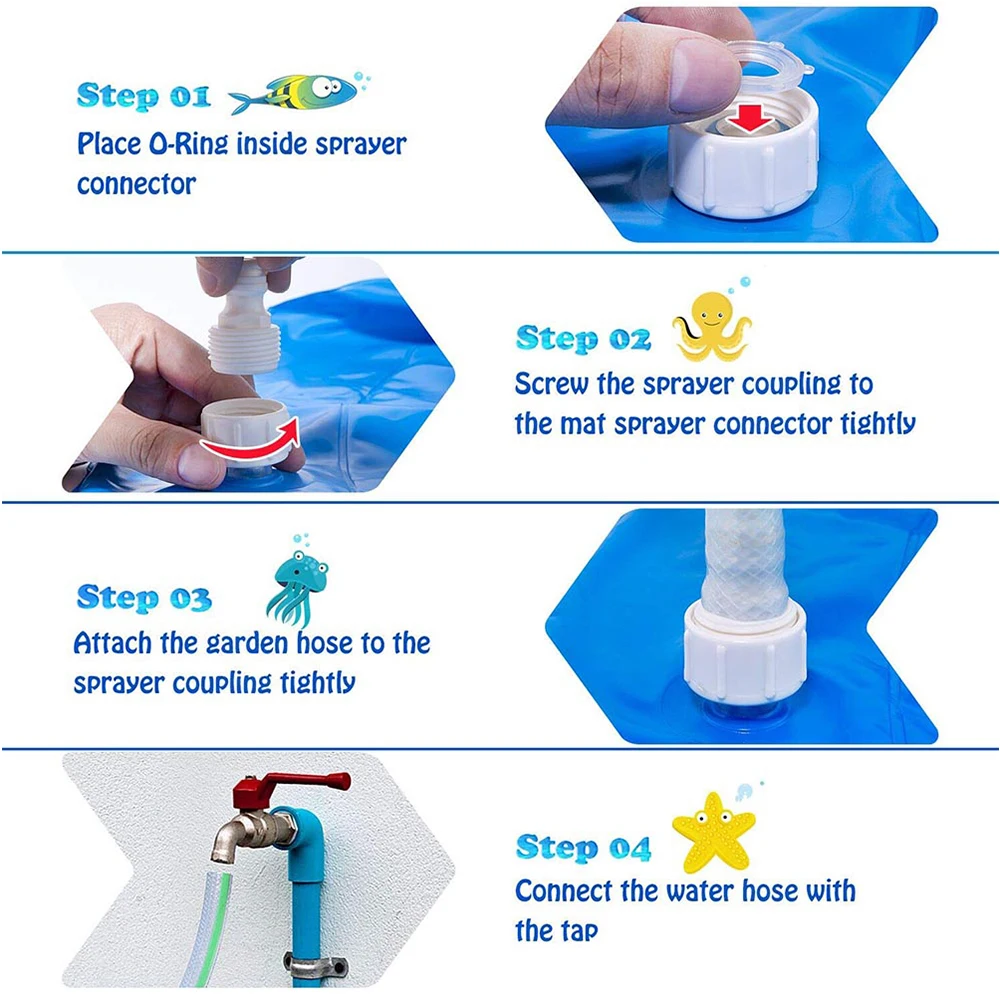 Step 01
Place O-Ring inside sprayer connector

Step 02
Screw the sprayer coupling to the mat sprayer connector tightly

Step 03
Attach the garden hose to the sprayer coupling tightly

Step 04
Connect the water hose with the tap