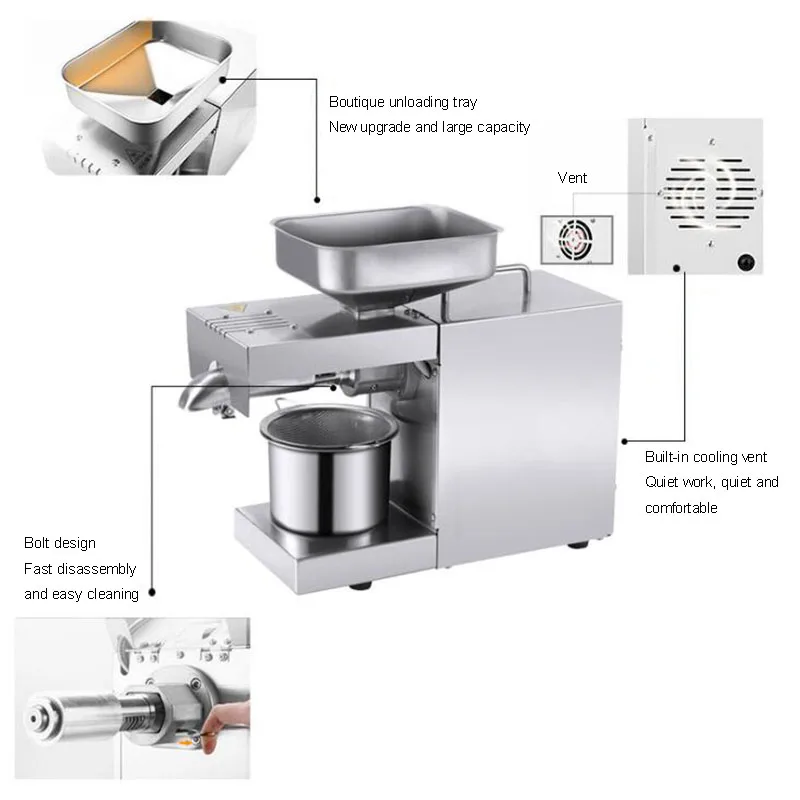 Boutique unloading tray
New upgrade and large capacity

Vent

Built-in cooling vent
Quiet work, quiet and comfortable

Bolt design
Fast disassembly and easy cleaning