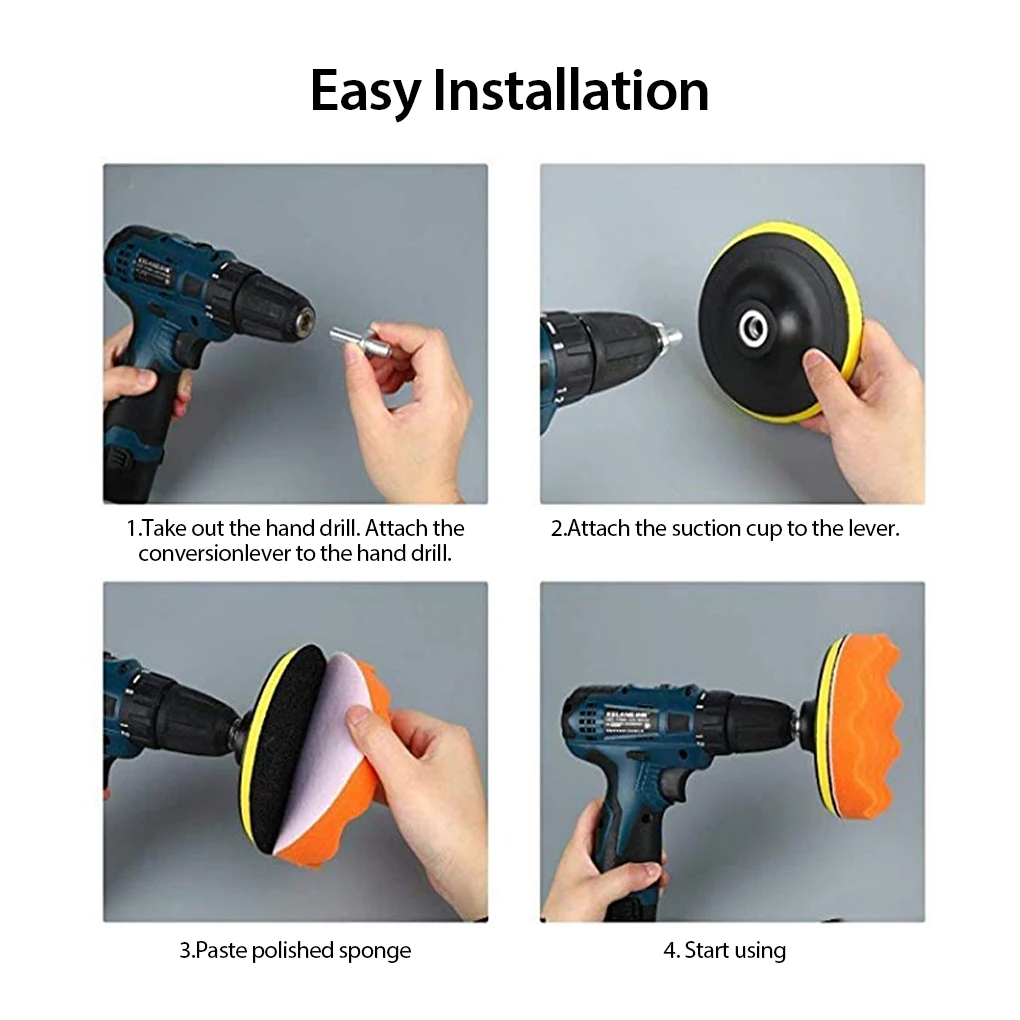 Easy Installation

1.Take out the hand drill. Attach the conversionlever to the hand drill.

2.Attach the suction cup to the lever.

3.Paste polished sponge

4. Start using