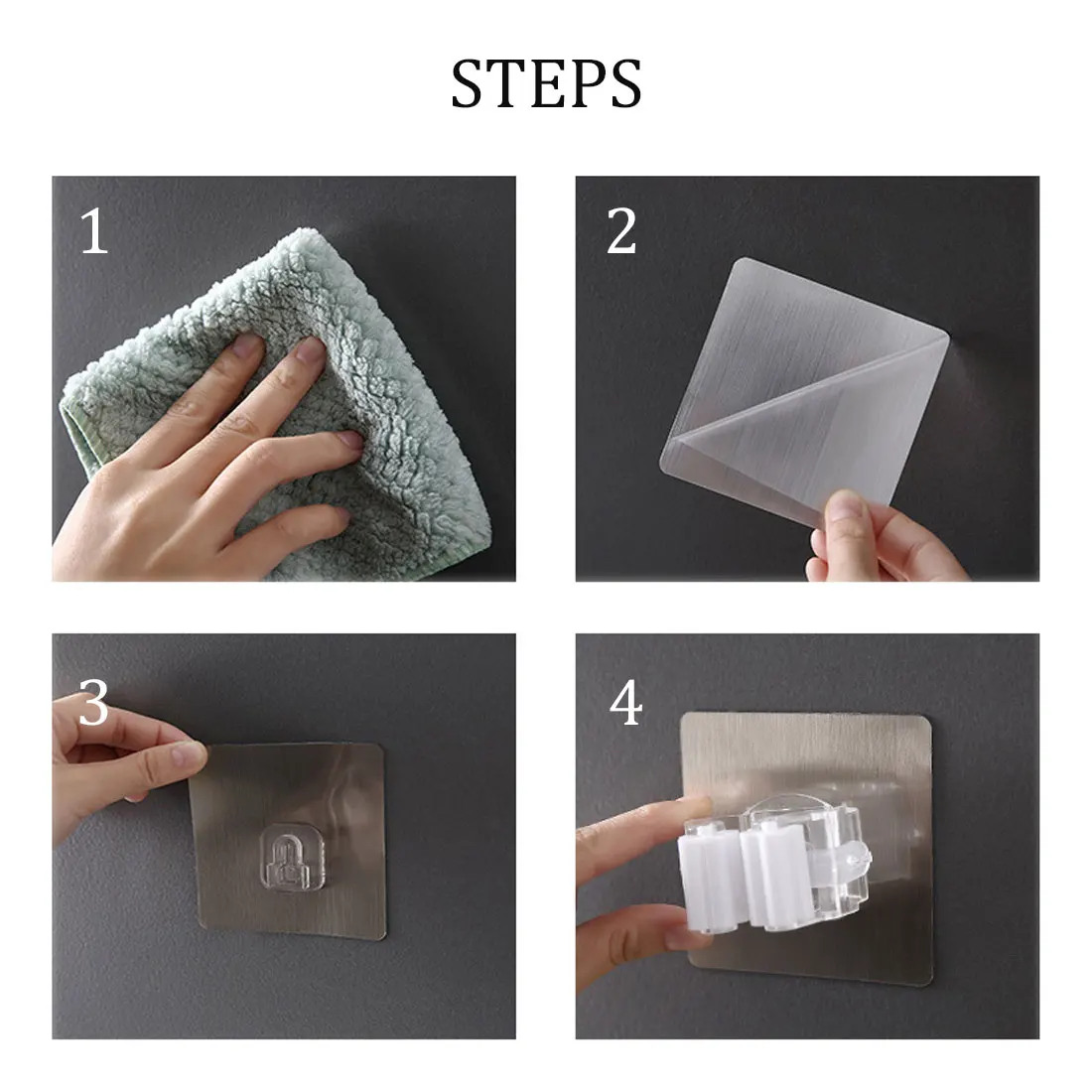 STEPS

1

2

3

4