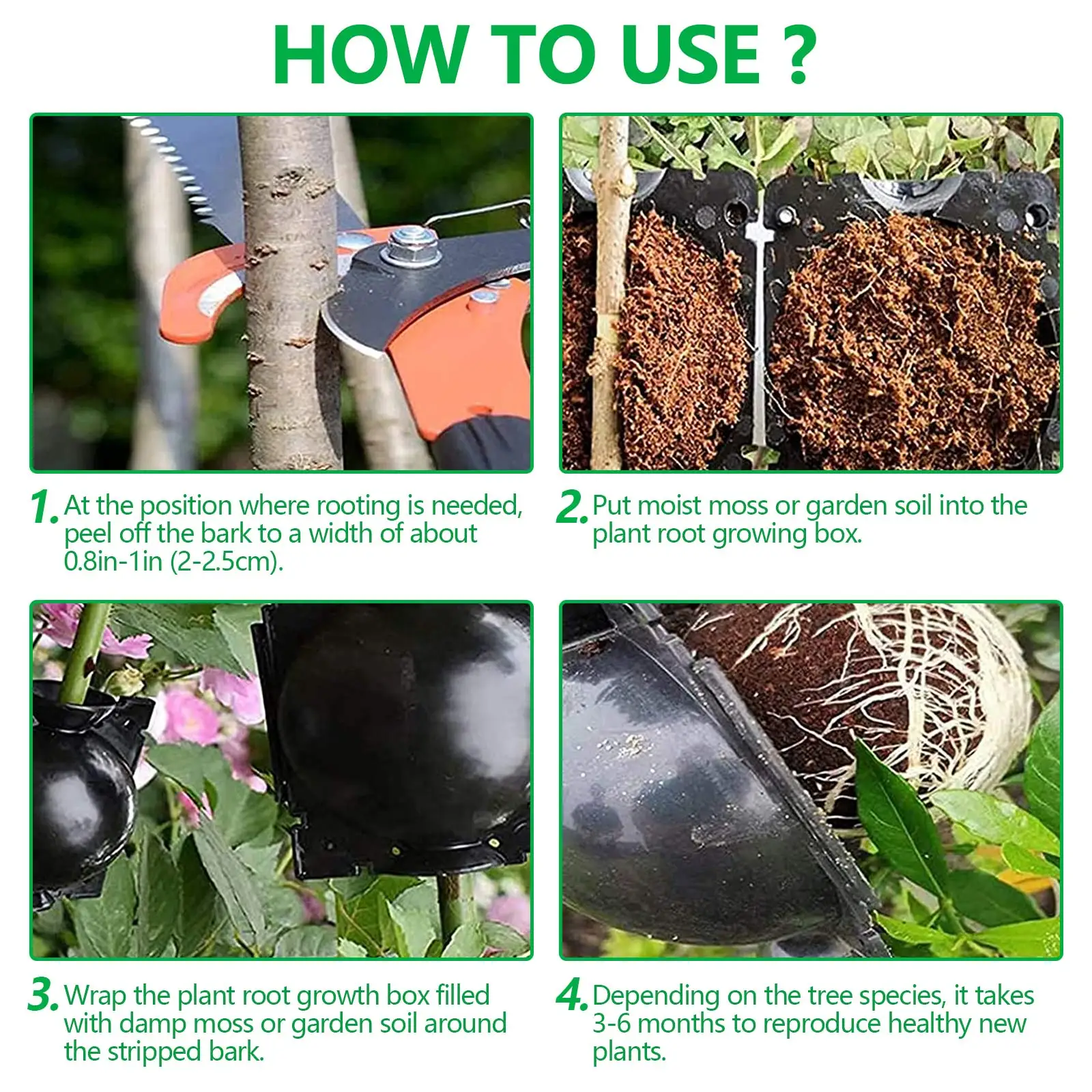 HOW TO USE ?

1. At the position where rooting is needed, peel off the bark to a width of about 0.8in-1in (2-2.5cm).

2. Put moist moss or garden soil into the plant root growing box.

3. Wrap the plant root growth box filled with damp moss or garden soil around the stripped bark.

4. Depending on the tree species, it takes 3-6 months to reproduce healthy new plants.