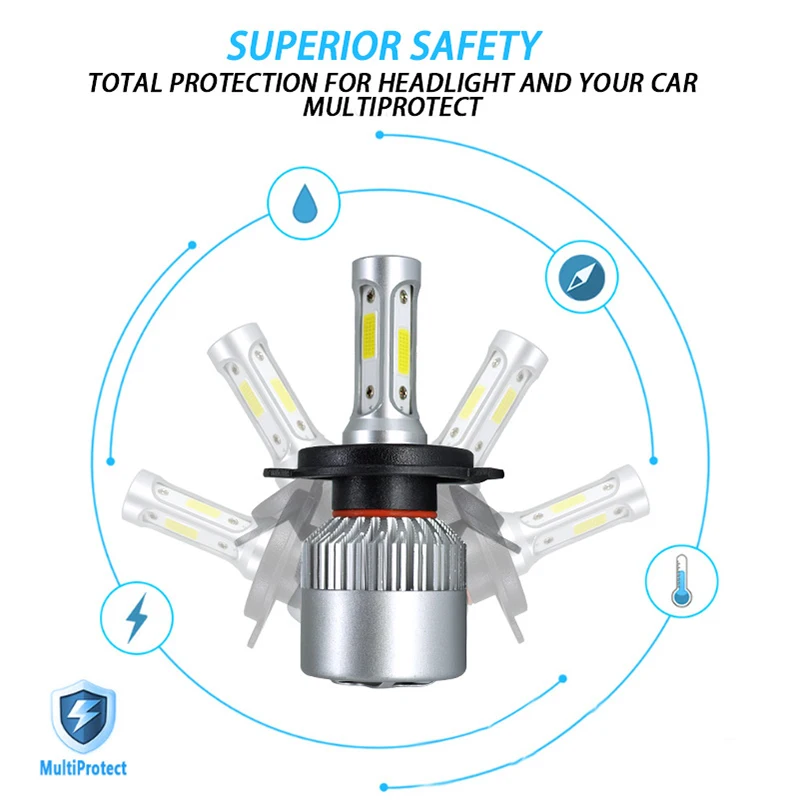 SUPERIOR SAFETY
TOTAL PROTECTION FOR HEADLIGHT AND YOUR CAR MULTIPROTECT

MultiProtect