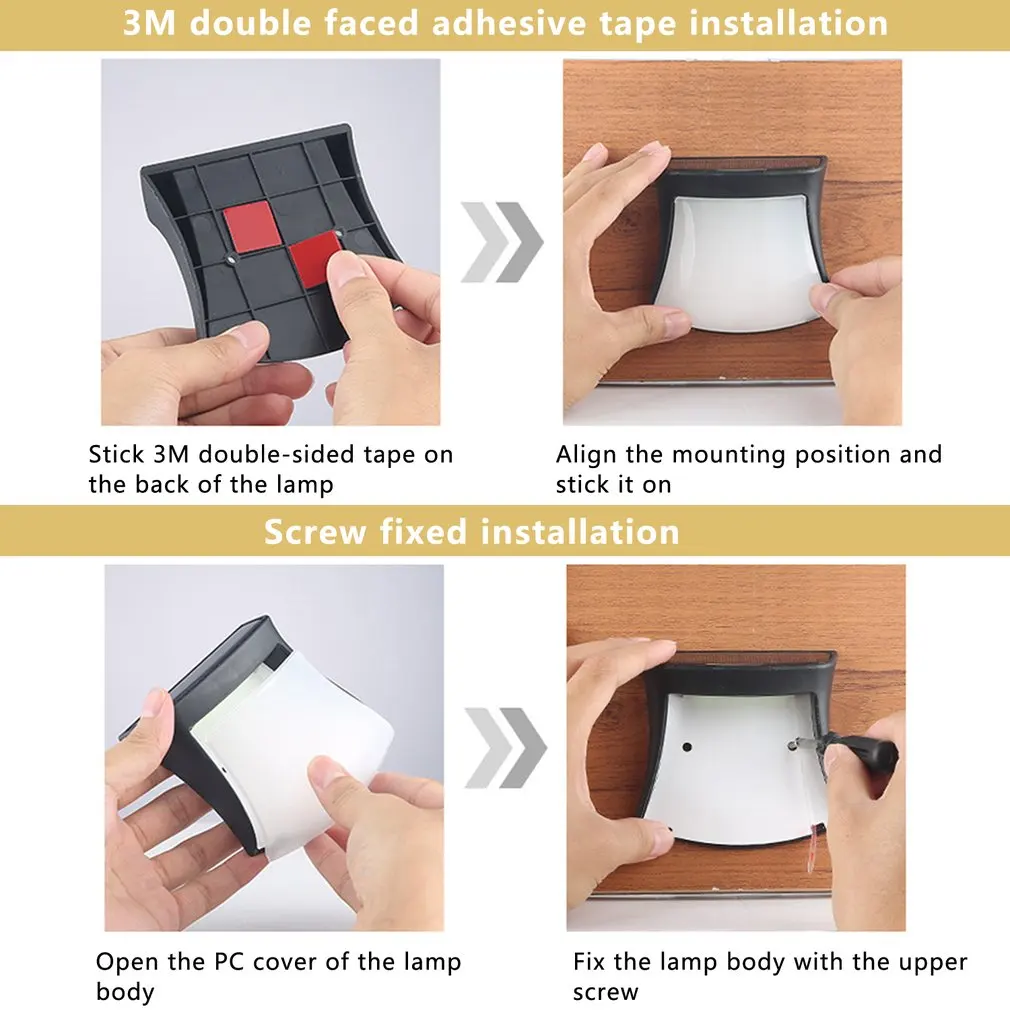 3M double faced adhesive tape installation

Stick 3M double-sided tape on the back of the lamp

Align the mounting position and stick it on

Screw fixed installation

Open the PC cover of the lamp body

Fix the lamp body with the upper screw