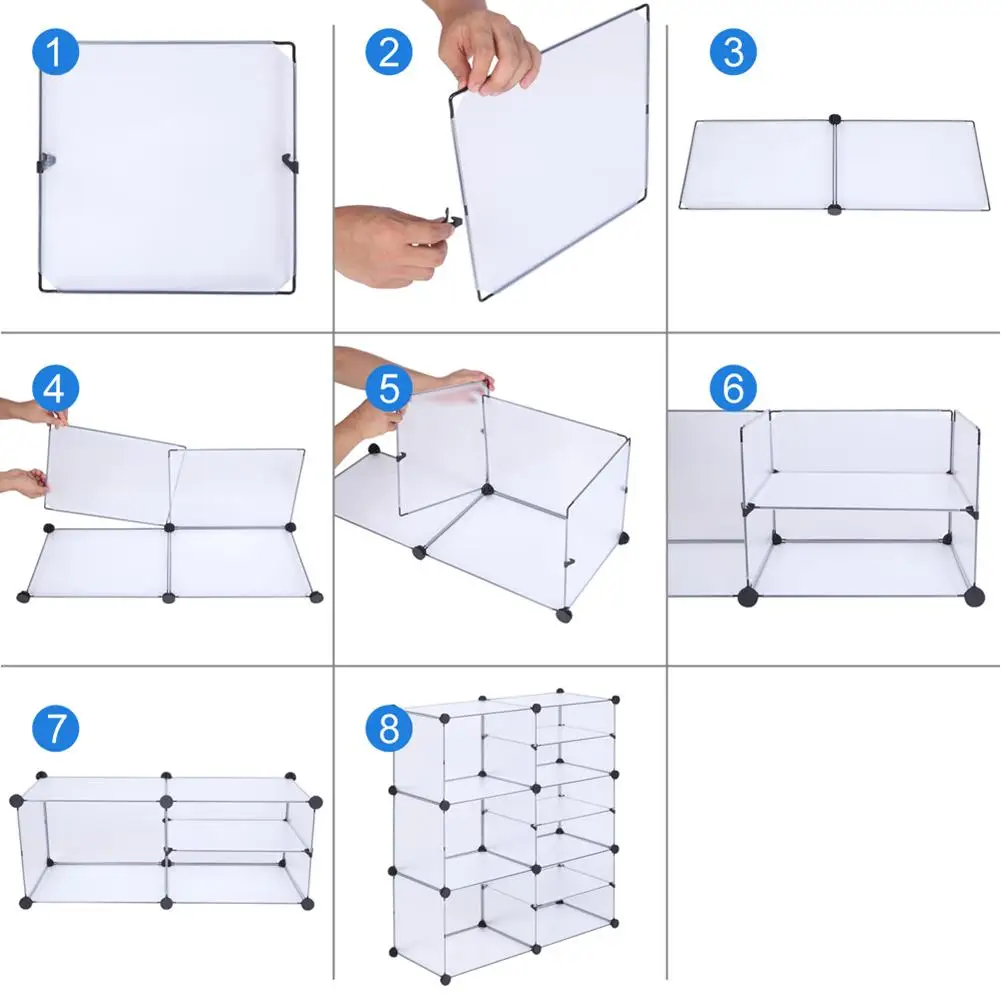 1

2

3

4

5

6

7

8