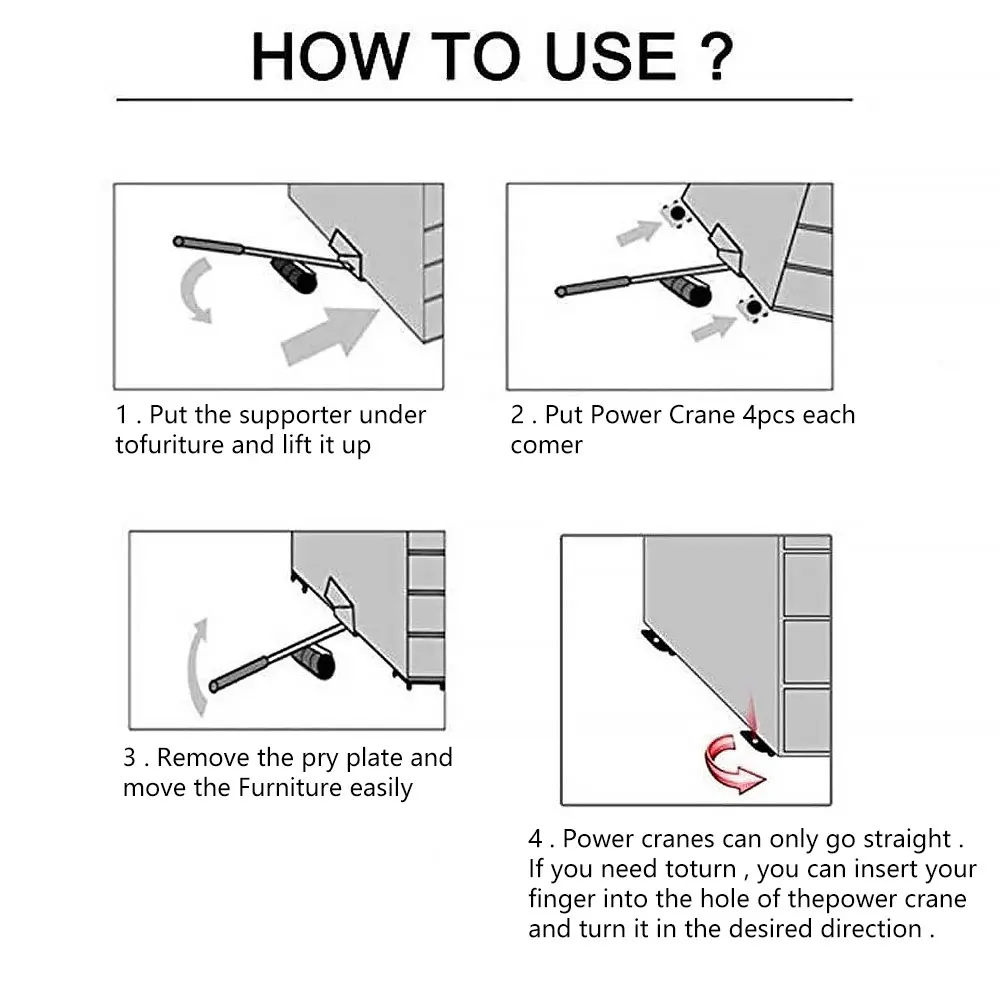 HOW TO USE ?

1 . Put the supporter under tofuriture and lift it up

2 . Put Power Crane 4pcs each comer

3 . Remove the pry plate and move the Furniture easily

4 . Power cranes can only go straight . If you need toturn , you can insert your finger into the hole of thepower crane and turn it in the desired direction .