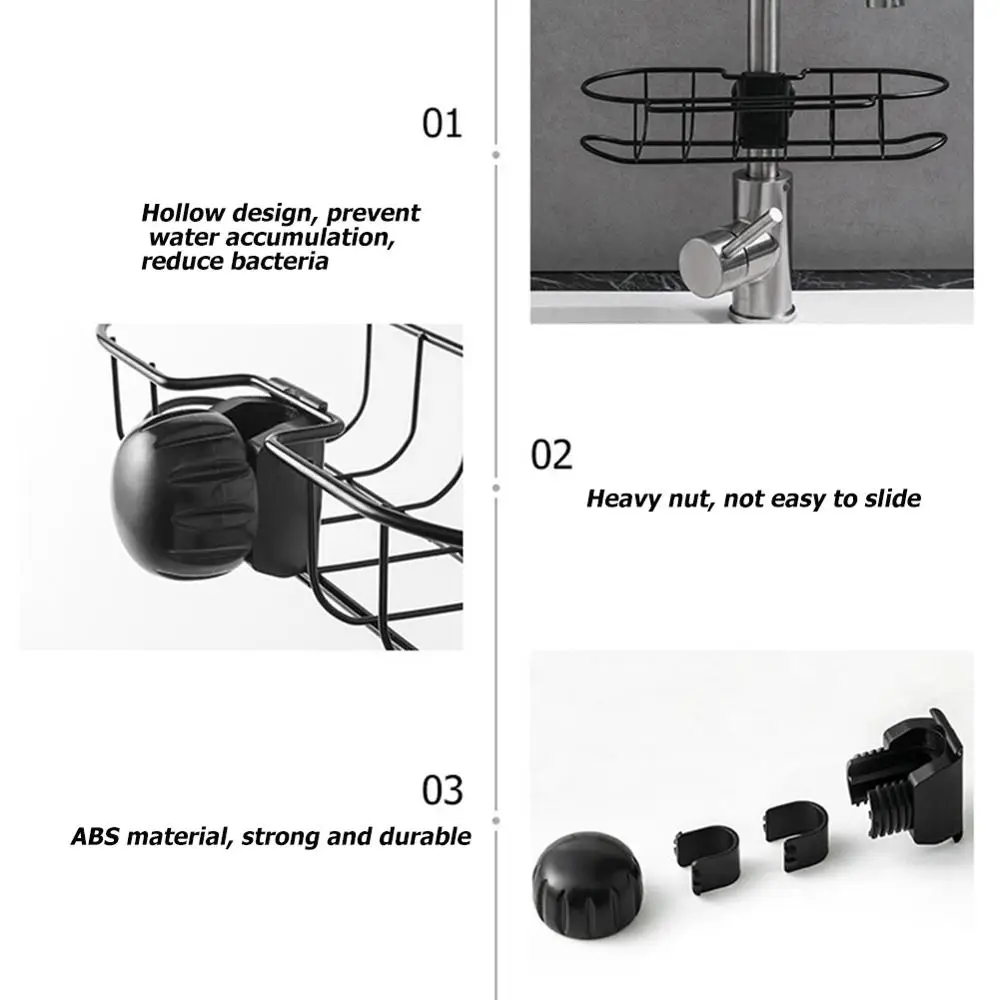 01

Hollow design, prevent water accumulation, reduce bacteria

02

Heavy nut, not easy to slide

03

ABS material, strong and durable