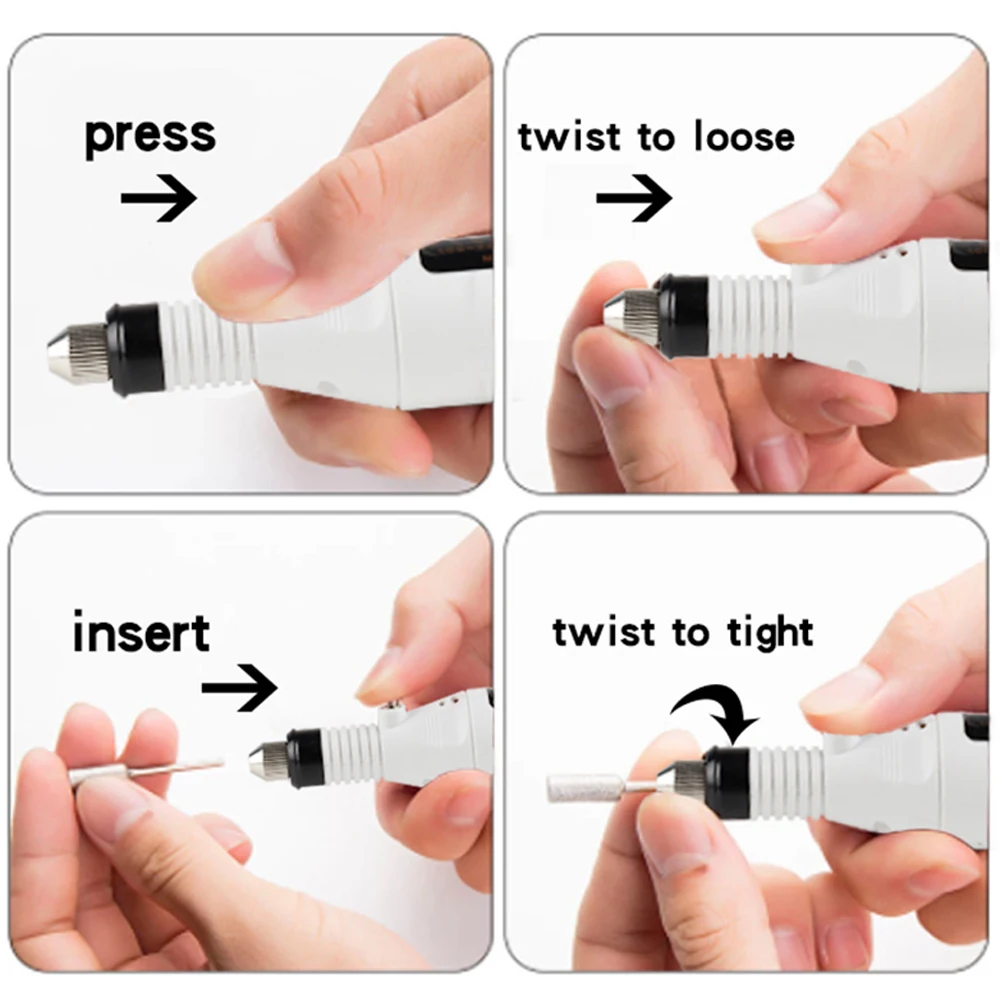 press

twist to loose

insert

twist to tight