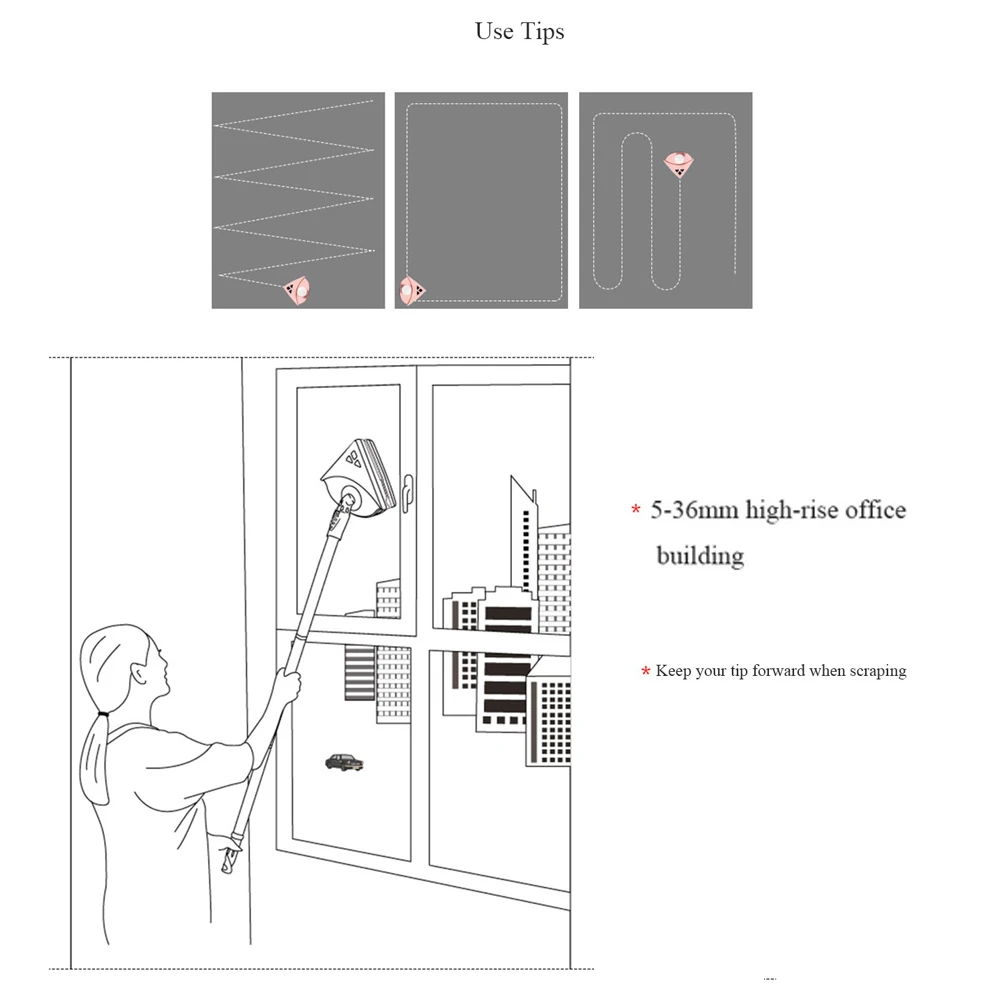 Use Tips

* 5-36mm high-rise office building

* Keep your tip forward when scraping