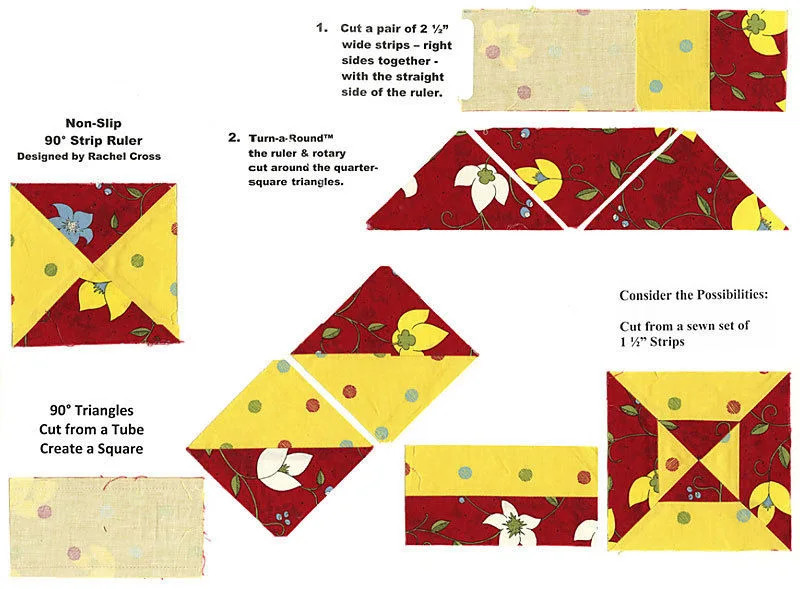 1. Cut a pair of 2 ½" wide strips – right sides together - with the straight side of the ruler.

Non-Slip
90° Strip Ruler
Designed by Rachel Cross

2. Turn-a-Round™ the ruler & rotary cut around the quarter-square triangles.

Consider the Possibilities:

Cut from a sewn set of 1 ½" Strips

90° Triangles
Cut from a Tube
Create a Square