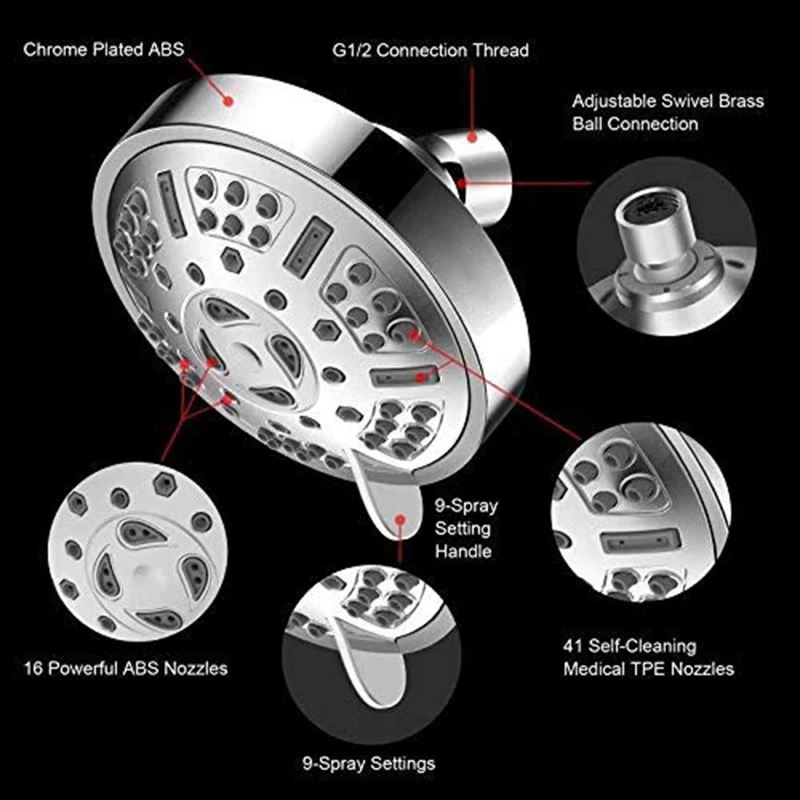 Chrome Plated ABS

G1/2 Connection Thread

Adjustable Swivel Brass Ball Connection

9-Spray Setting Handle

16 Powerful ABS Nozzles

41 Self-Cleaning Medical TPE Nozzles

9-Spray Settings