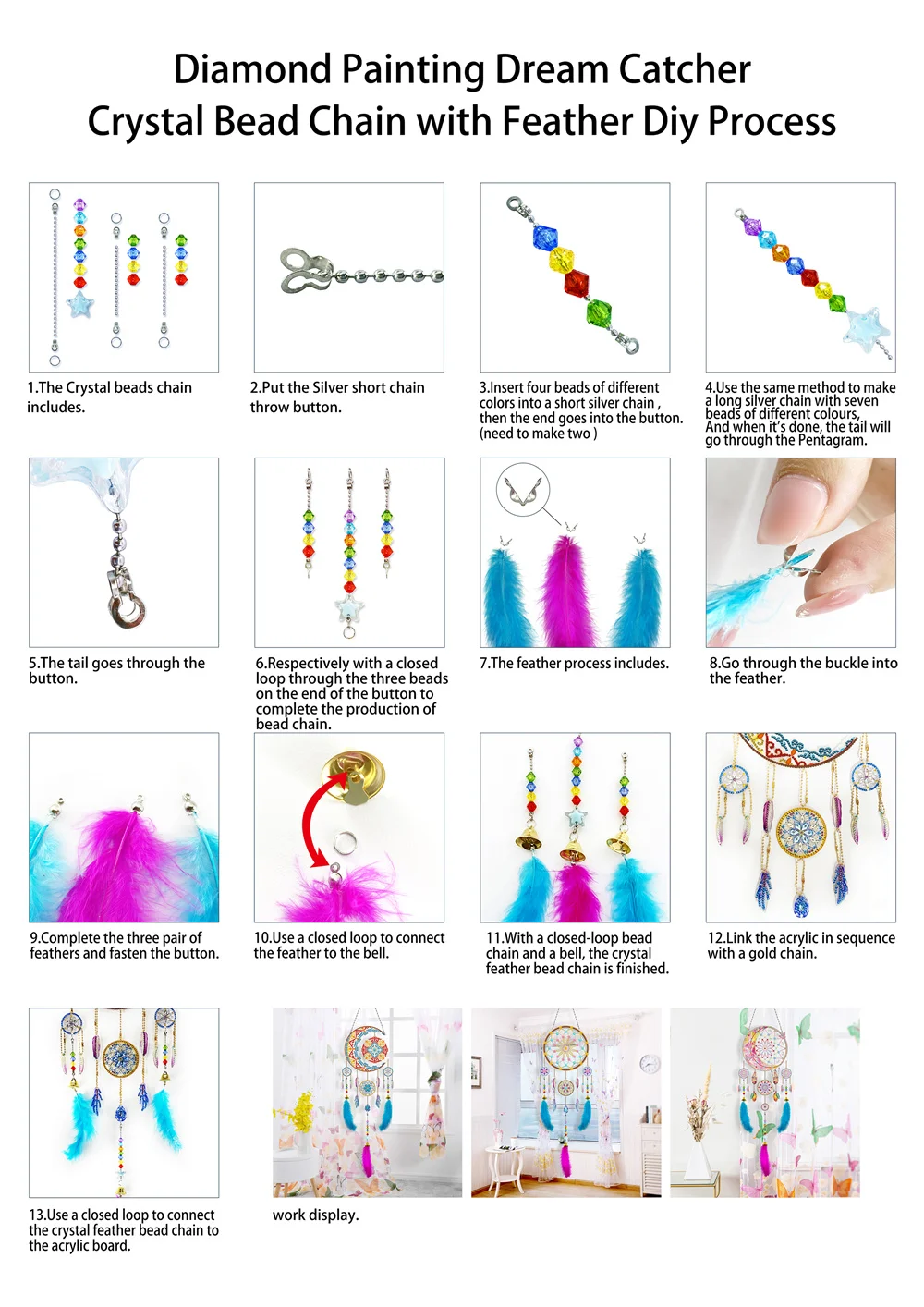 Diamond Painting Dream Catcher
Crystal Bead Chain with Feather Diy Process

1.The Crystal beads chain includes.

2.Put the Silver short chain throw button.

3.Insert four beads of different colors into a short silver chain , then the end goes into the button. (need to make two )

4.Use the same method to make a long silver chain with seven beads of different colours, And when it's done, the tail will go through the Pentagram.

5.The tail goes through the button.

6.Respectively with a closed loop through the three beads on the end of the button to complete the production of bead chain.

7.The feather process includes.

8.Go through the buckle into the feather.

9.Complete the three pair of feathers and fasten the button.

10.Use a closed loop to connect the feather to the bell.

11.With a closed-loop bead chain and a bell, the crystal feather bead chain is finished.

12.Link the acrylic in sequence with a gold chain.

13.Use a closed loop to connect the crystal feather bead chain to the acrylic board.

work display.