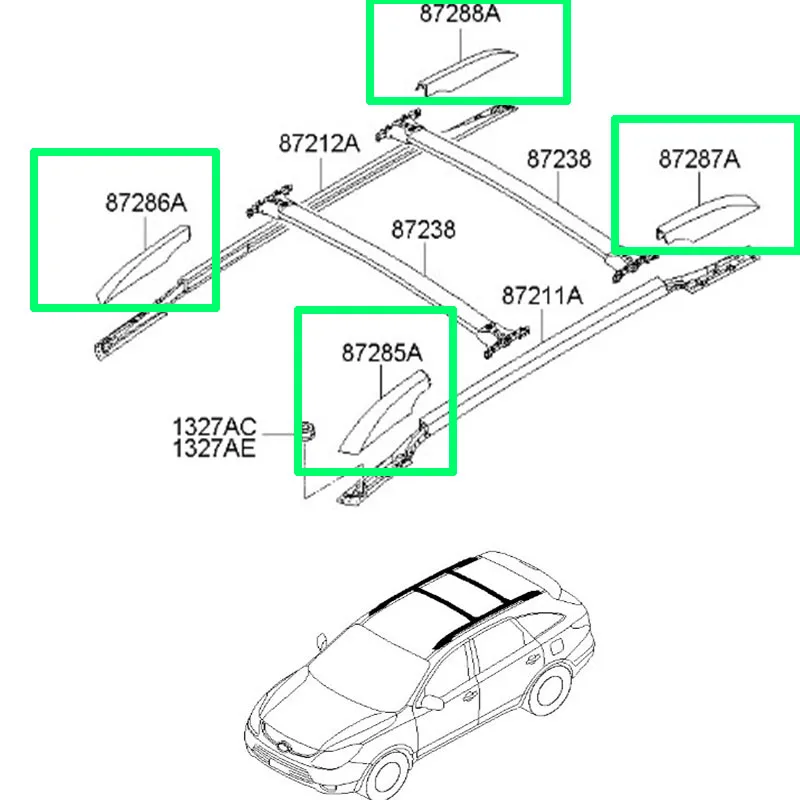 87288A

87212A

87238

87287A

87286A

87238

87211A

87285A

1327AC
1327AE