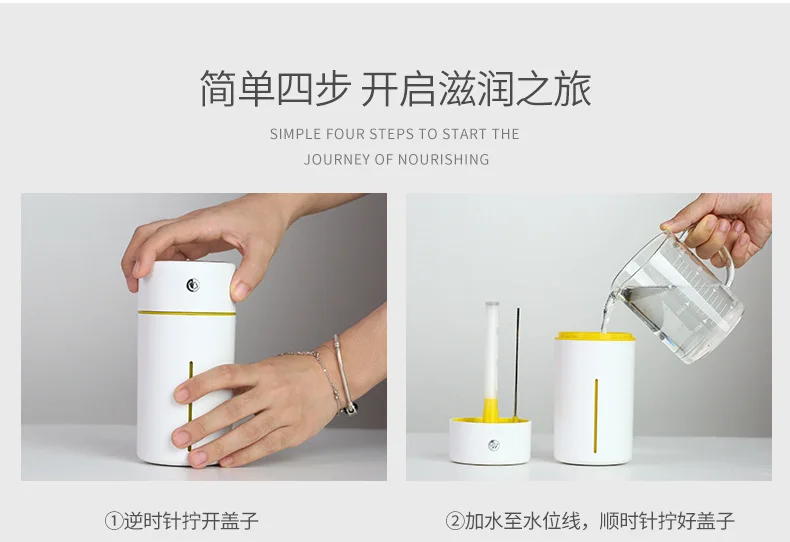 简单四步 开启滋润之旅

SIMPLE FOUR STEPS TO START THE JOURNEY OF NOURISHING

①逆时针拧开盖子

②加水至水位线，顺时针拧好盖子