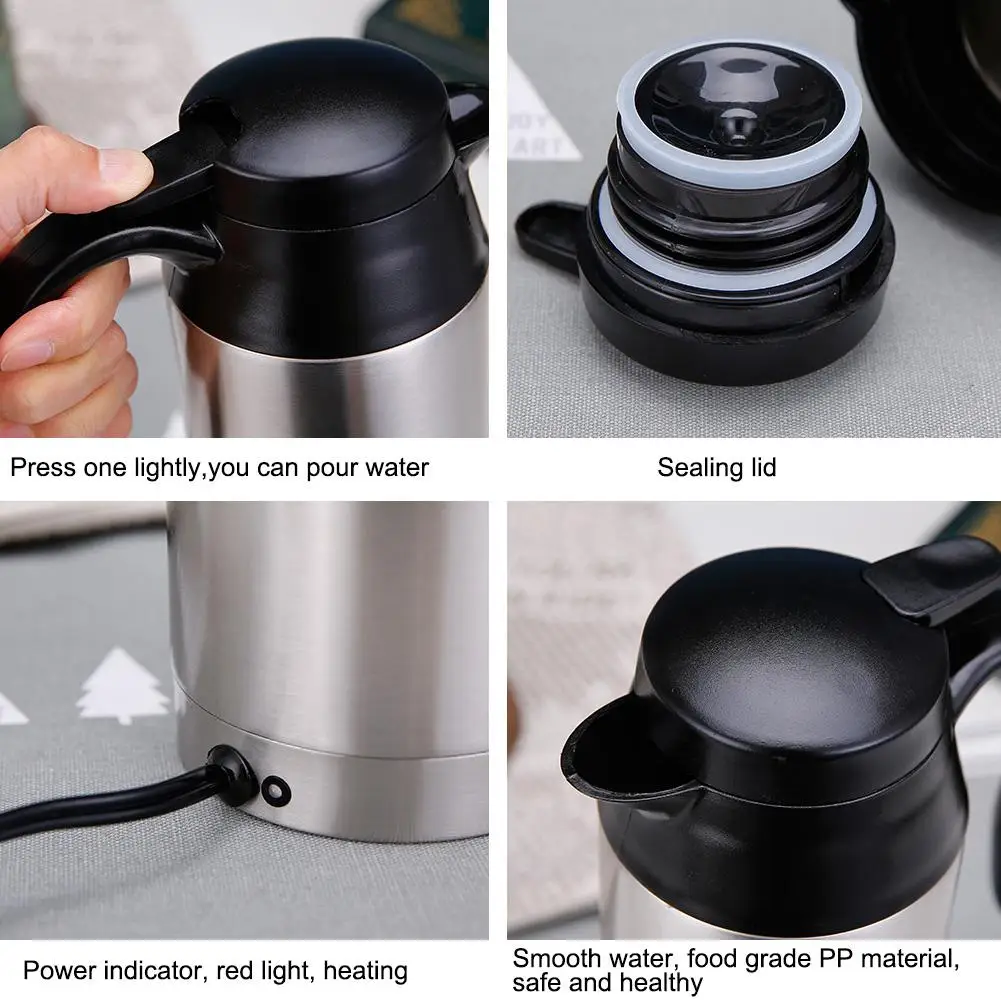 Press one lightly,you can pour water

Sealing lid

Power indicator, red light, heating

Smooth water, food grade PP material, safe and healthy