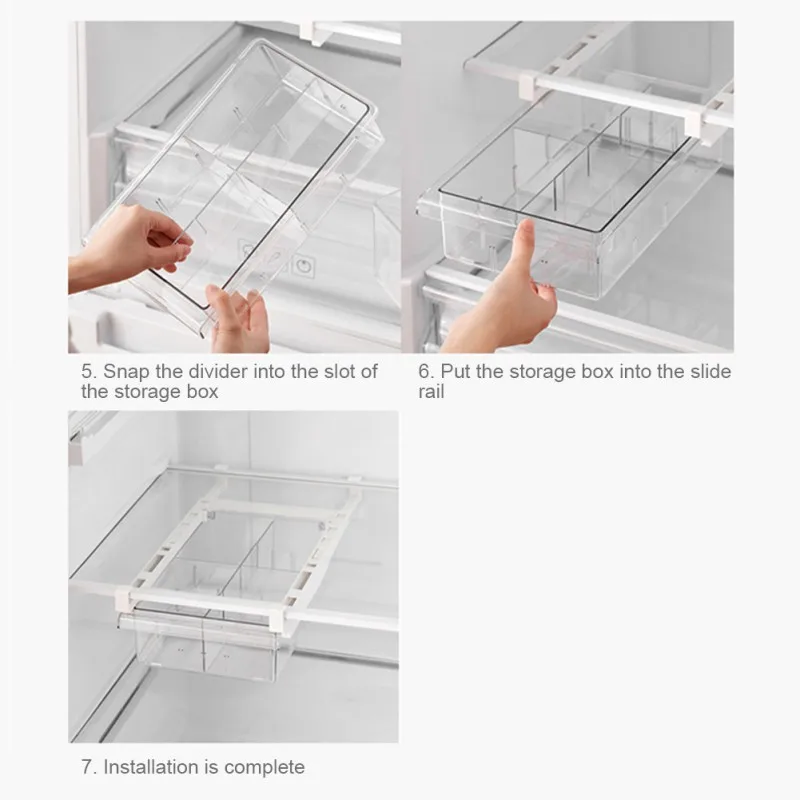 5. Snap the divider into the slot of the storage box

6. Put the storage box into the slide rail

7. Installation is complete